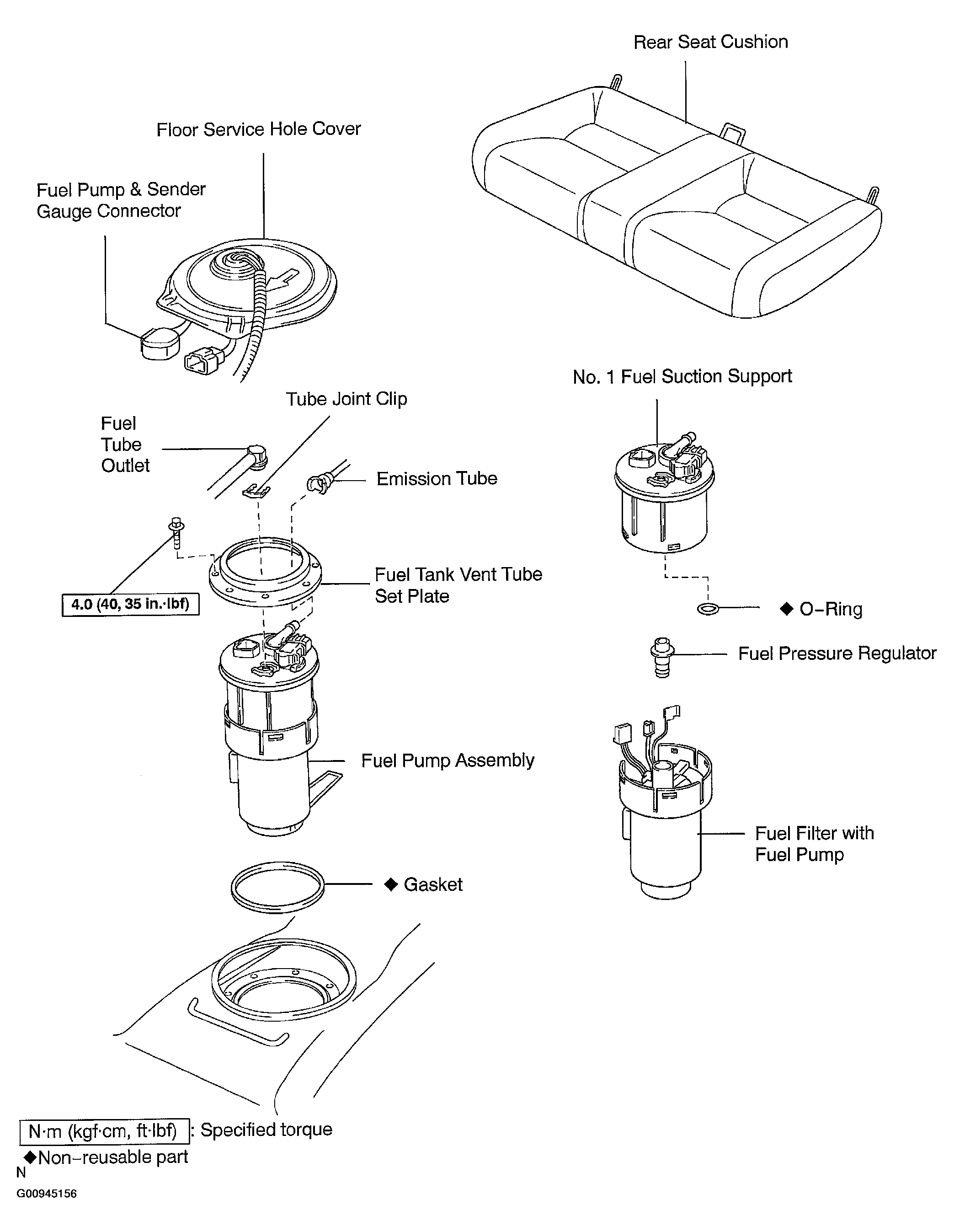 Rear Seat Cushion

Floor Service Hole Cover

Fuel Pump & Sender Gauge Connector

No. 1 Fuel Suction Support

Tube Joint Clip

Fuel Tube Outlet

Emission Tube

Fuel Tank Vent Tube Set Plate

4.0 (40, 35 in.·lbf)

◆ O–Ring

Fuel Pressure Regulator

Fuel Pump Assembly

Fuel Filter with Fuel Pump

◆ Gasket

N·m (kgf·cm, ft·lbf) : Specified torque
◆Non–reusable part
N
G00945156