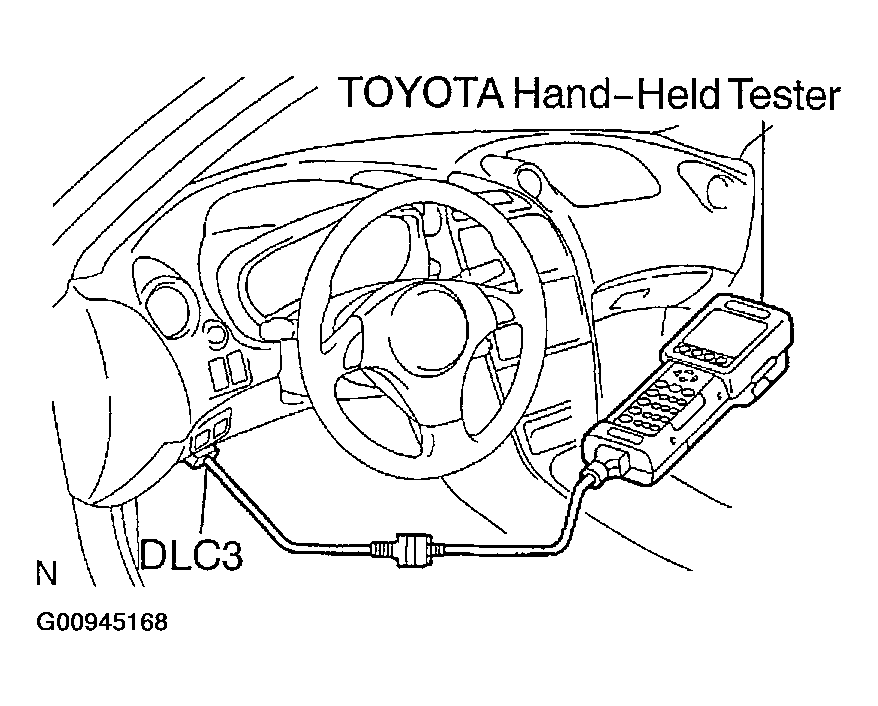 TOYOTA Hand-Held Tester

DLC3

N

G00945168