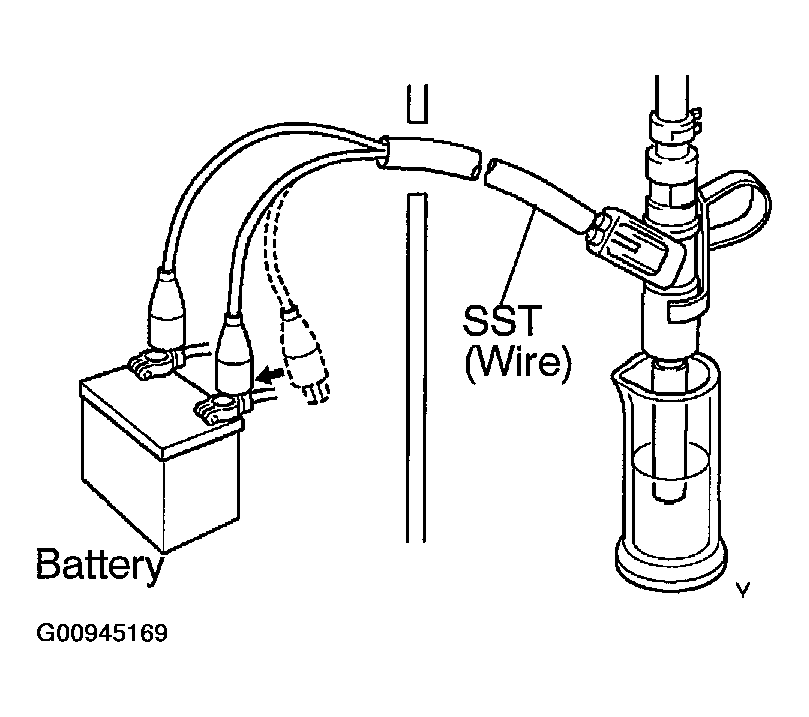 SST
(Wire)

Battery

Y

G00945169