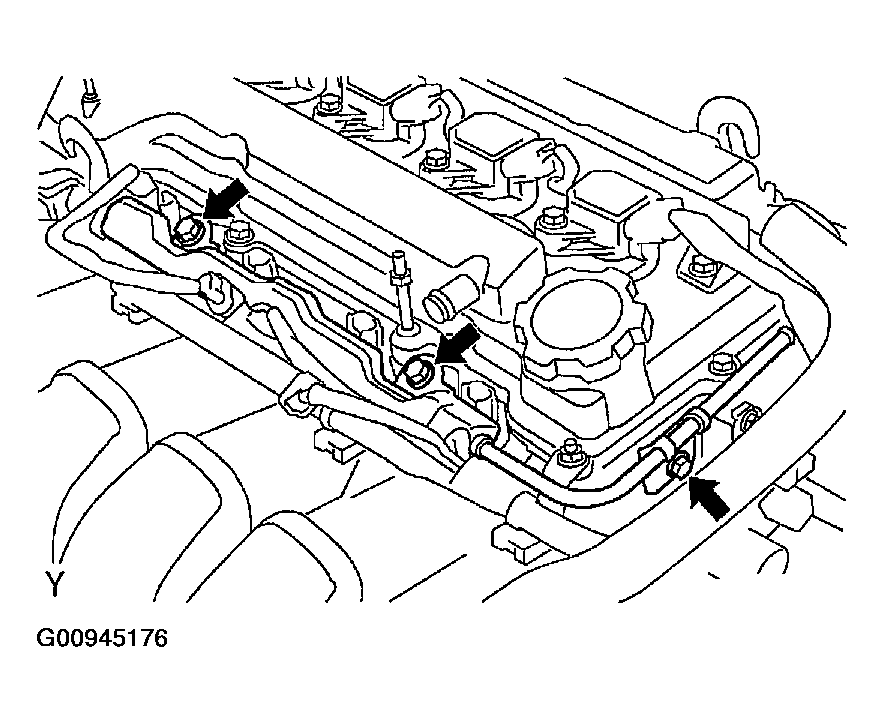 Y

G00945176