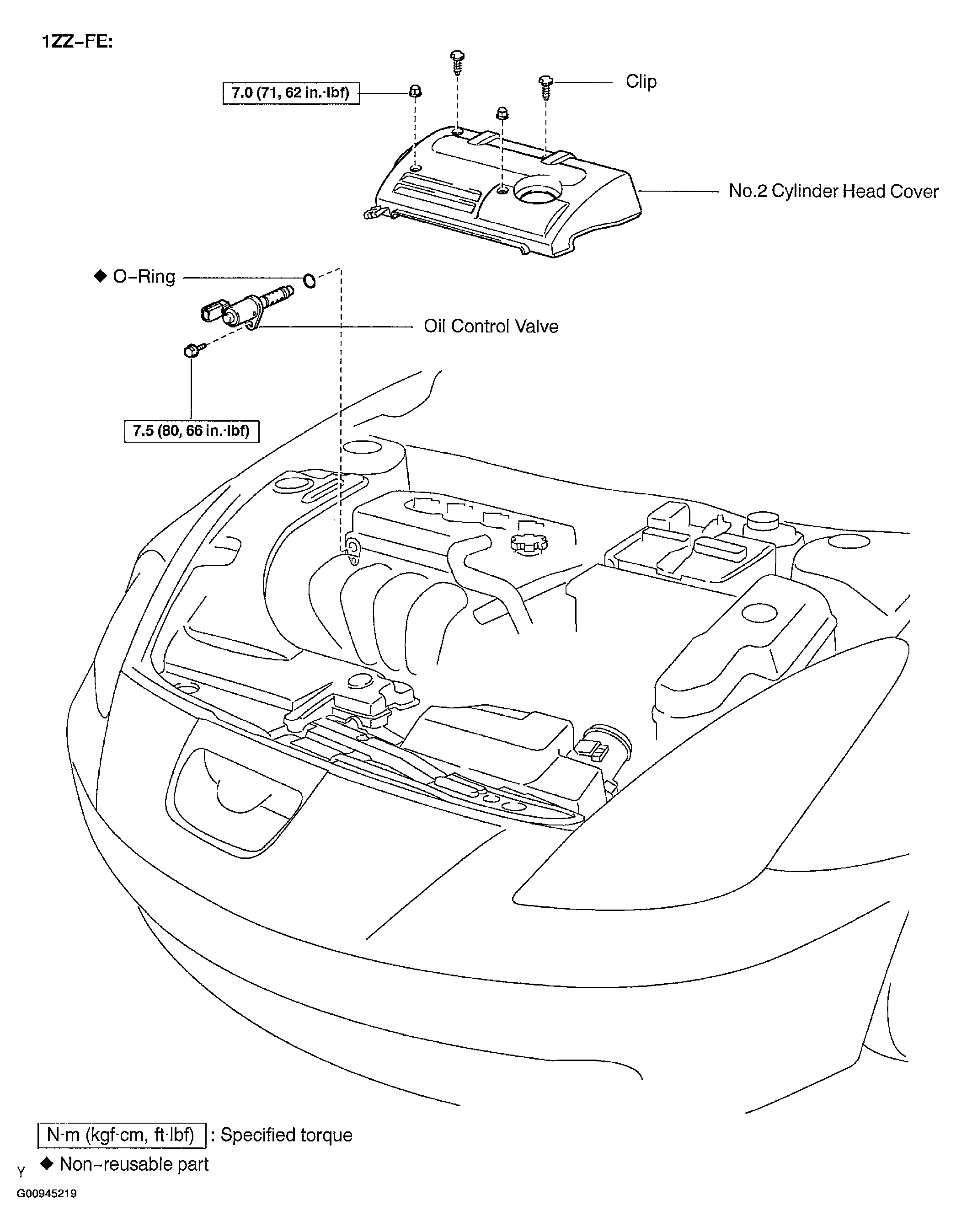 1ZZ–FE:

7.0 (71, 62 in.·lbf)

Clip

No.2 Cylinder Head Cover

◆ O–Ring

Oil Control Valve

7.5 (80, 66 in.·lbf)

N·m (kgf·cm, ft·lbf) : Specified torque

◆ Non–reusable part

Y

G00945219