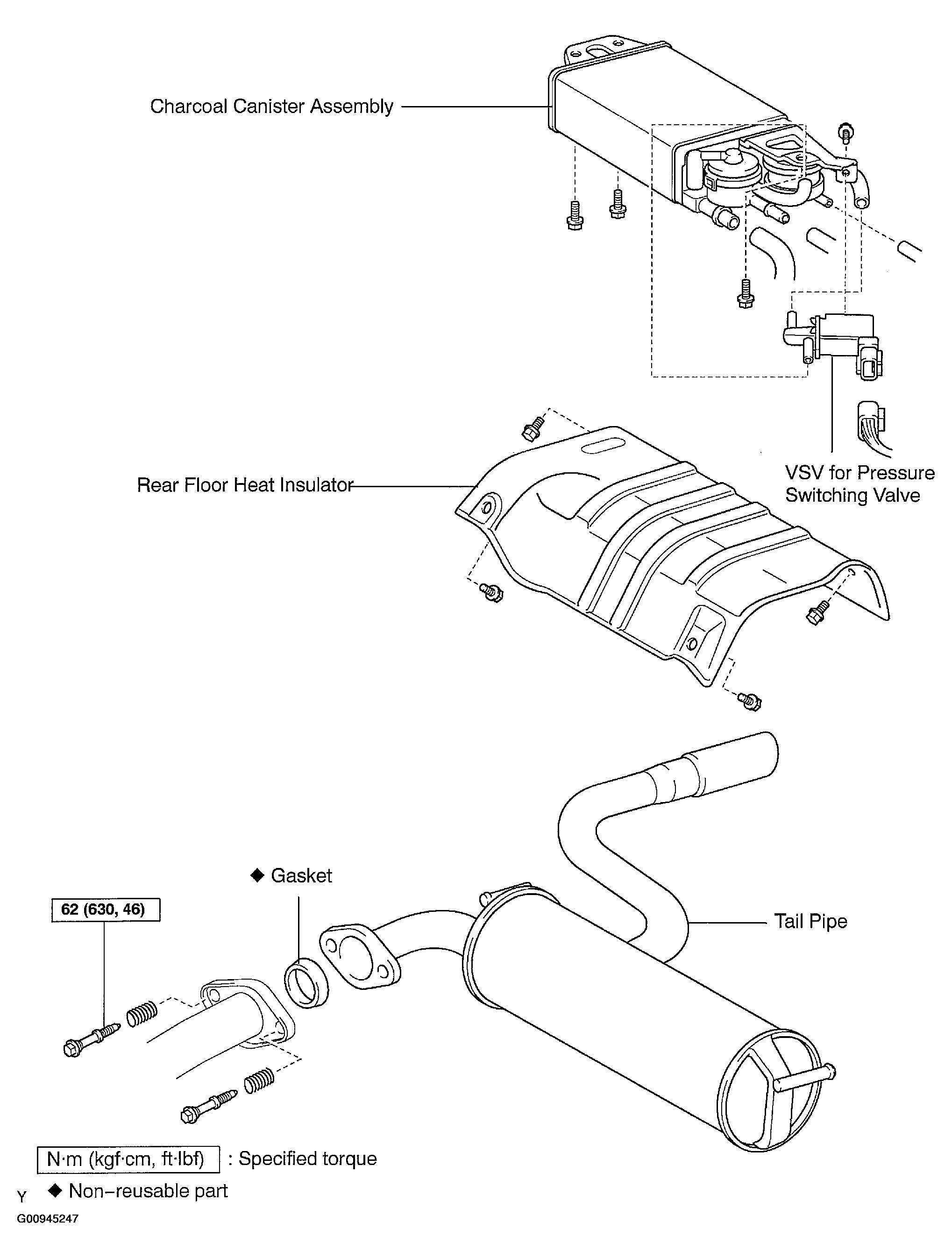 Charcoal Canister Assembly

VSV for Pressure Switching Valve

Rear Floor Heat Insulator

◆ Gasket

62 (630, 46)

Tail Pipe

N·m (kgf·cm, ft·lbf) : Specified torque

◆ Non–reusable part

Y

G00945247