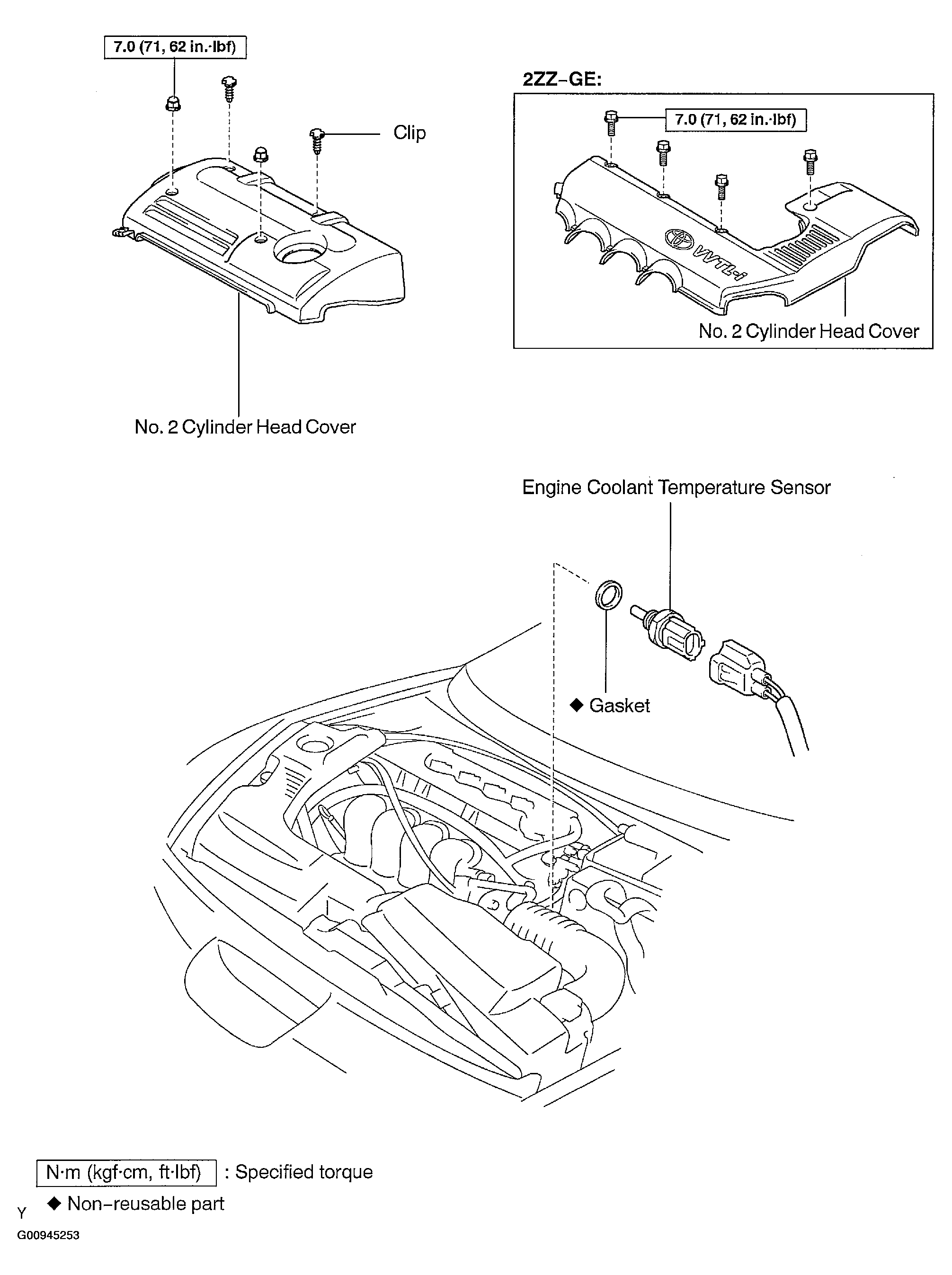 7.0 (71, 62 in.·lbf)

Clip

No. 2 Cylinder Head Cover

2ZZ–GE:

7.0 (71, 62 in.·lbf)

VVTL-i

No. 2 Cylinder Head Cover

Engine Coolant Temperature Sensor

◆ Gasket

N·m (kgf·cm, ft·lbf) : Specified torque

◆ Non–reusable part

Y

G00945253