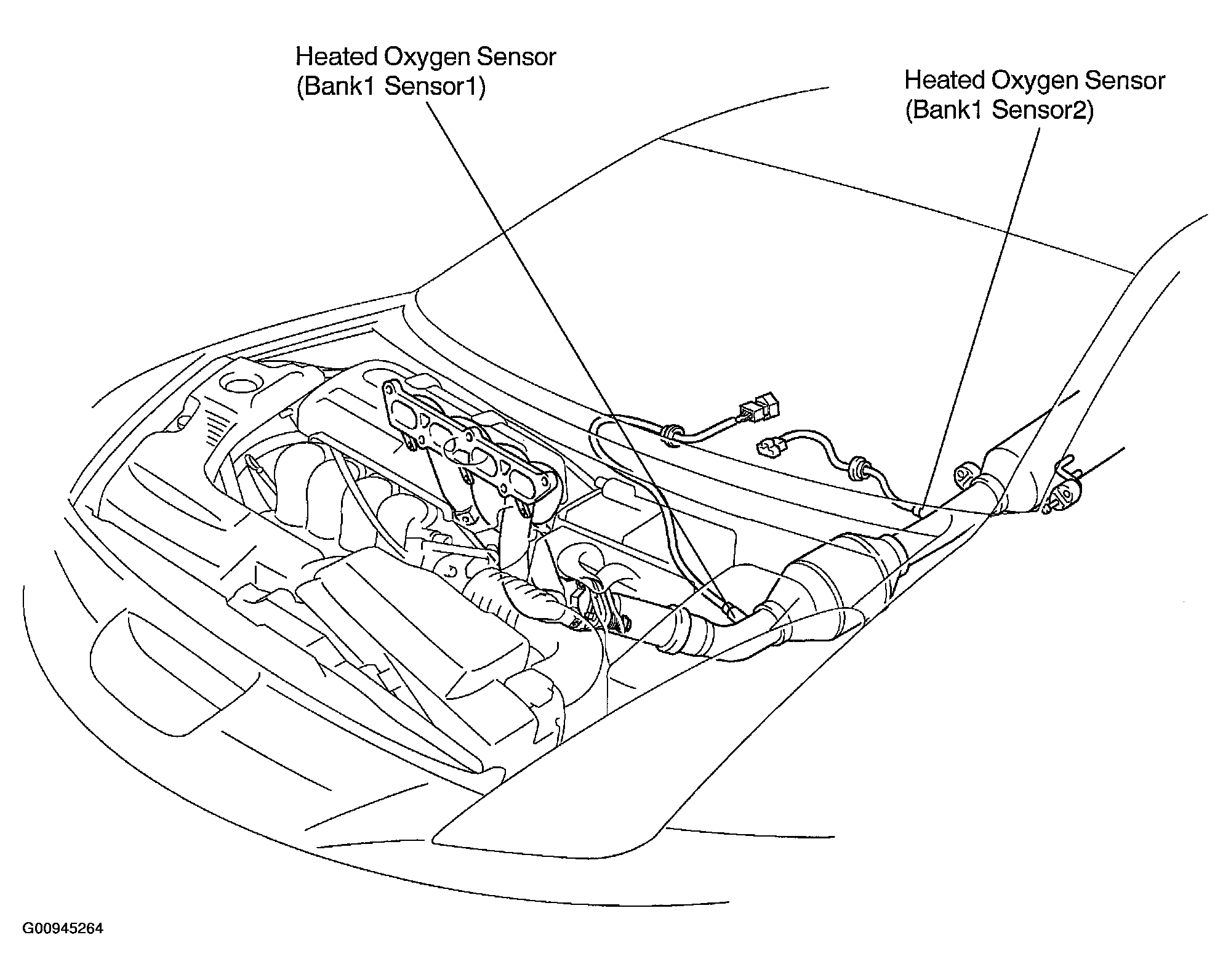 Heated Oxygen Sensor
(Bank1 Sensor1)

Heated Oxygen Sensor
(Bank1 Sensor2)

G00945264