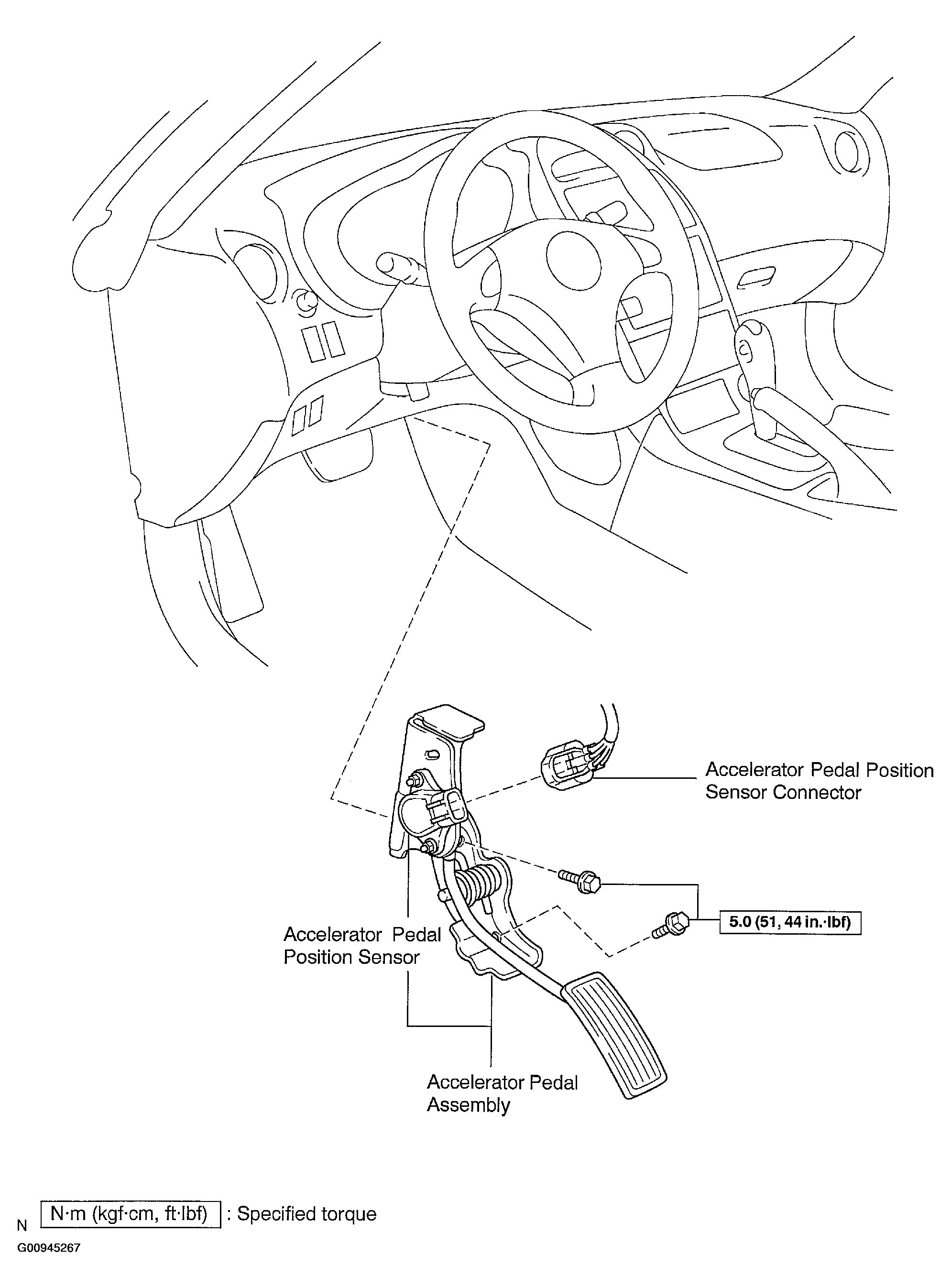 Accelerator Pedal Position Sensor Connector

5.0 (51, 44 in.·lbf)

Accelerator Pedal Position Sensor

Accelerator Pedal Assembly

N N·m (kgf·cm, ft·lbf) : Specified torque

G00945267