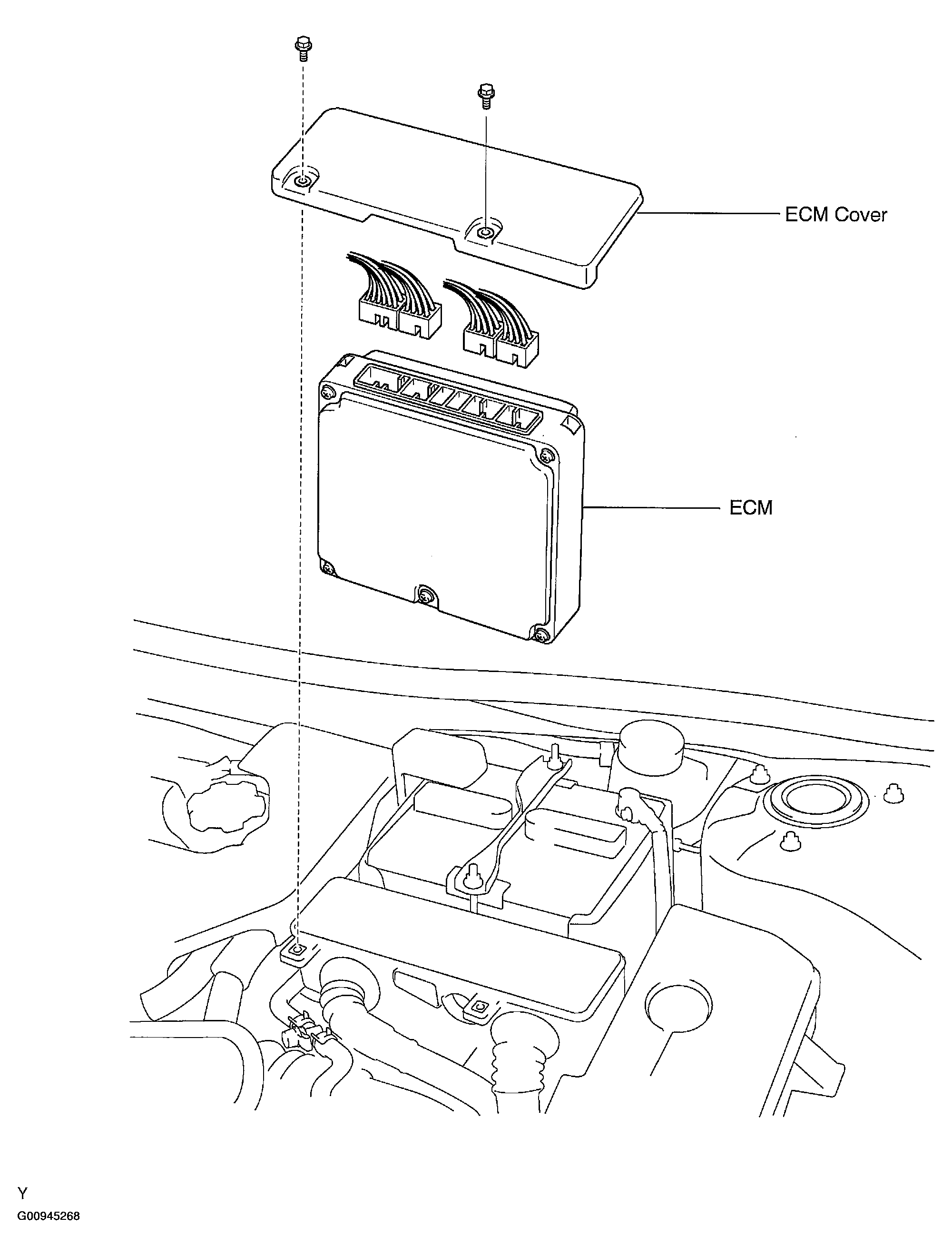 ECM Cover

ECM

Y

G00945268