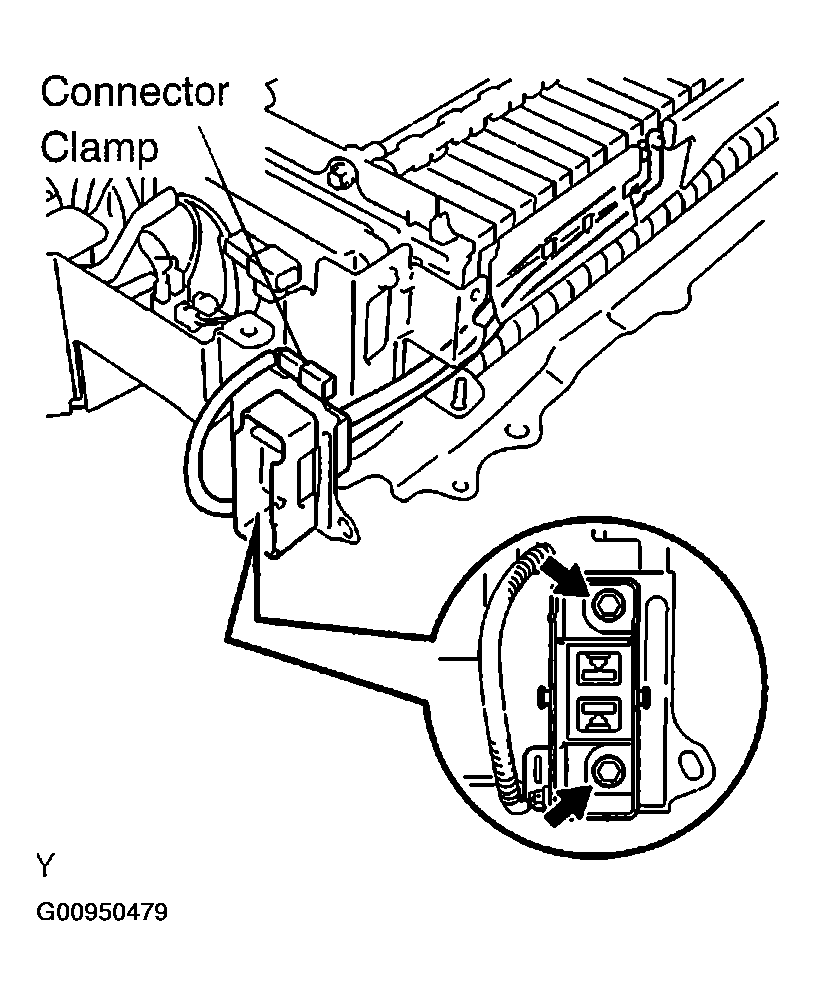 Connector Clamp

Y

G00950479