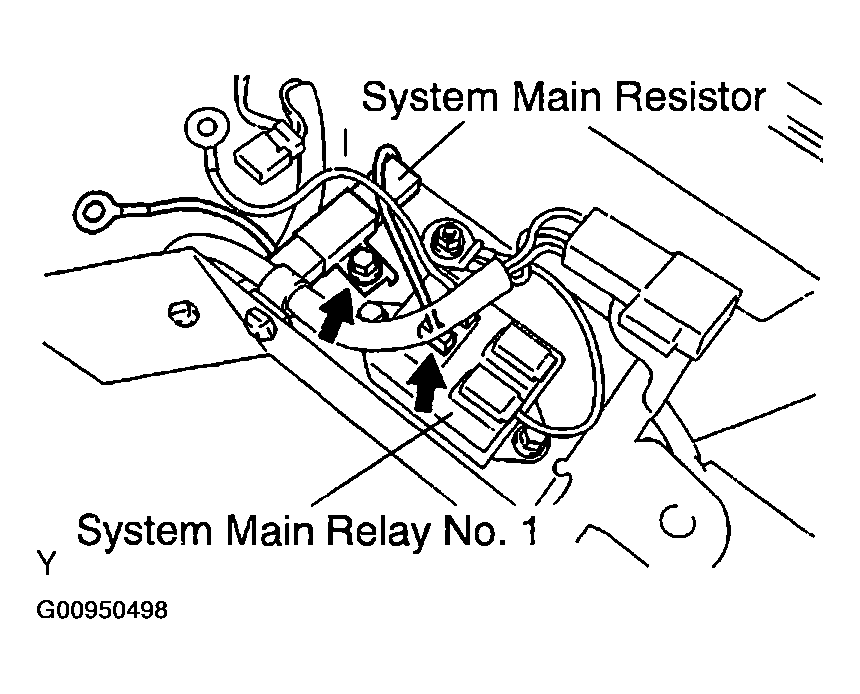 System Main Resistor

System Main Relay No. 1

Y

G00950498