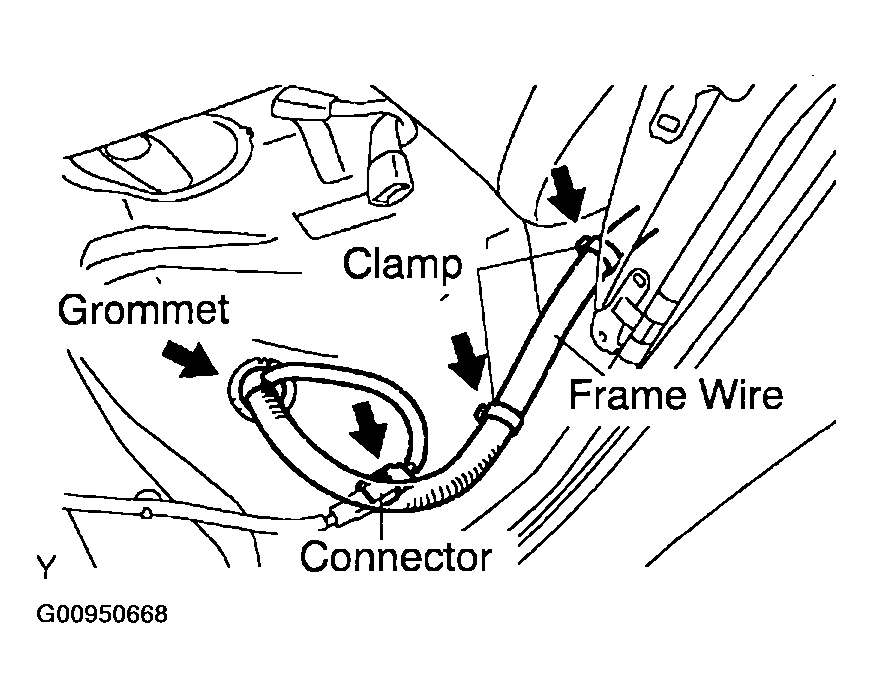 Clamp

Grommet

Frame Wire

Connector

Y

G00950668