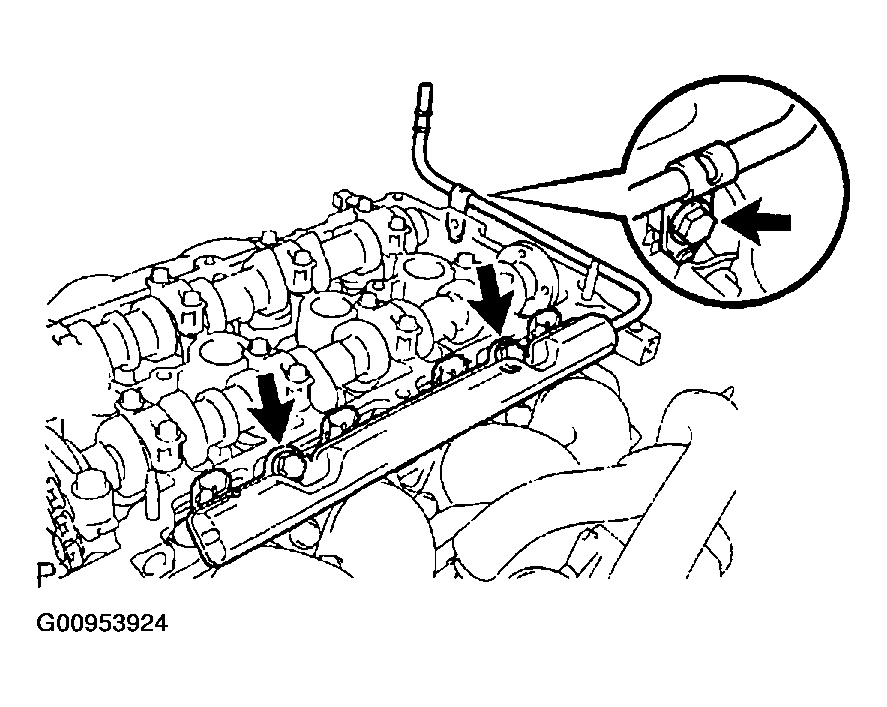 P

G00953924