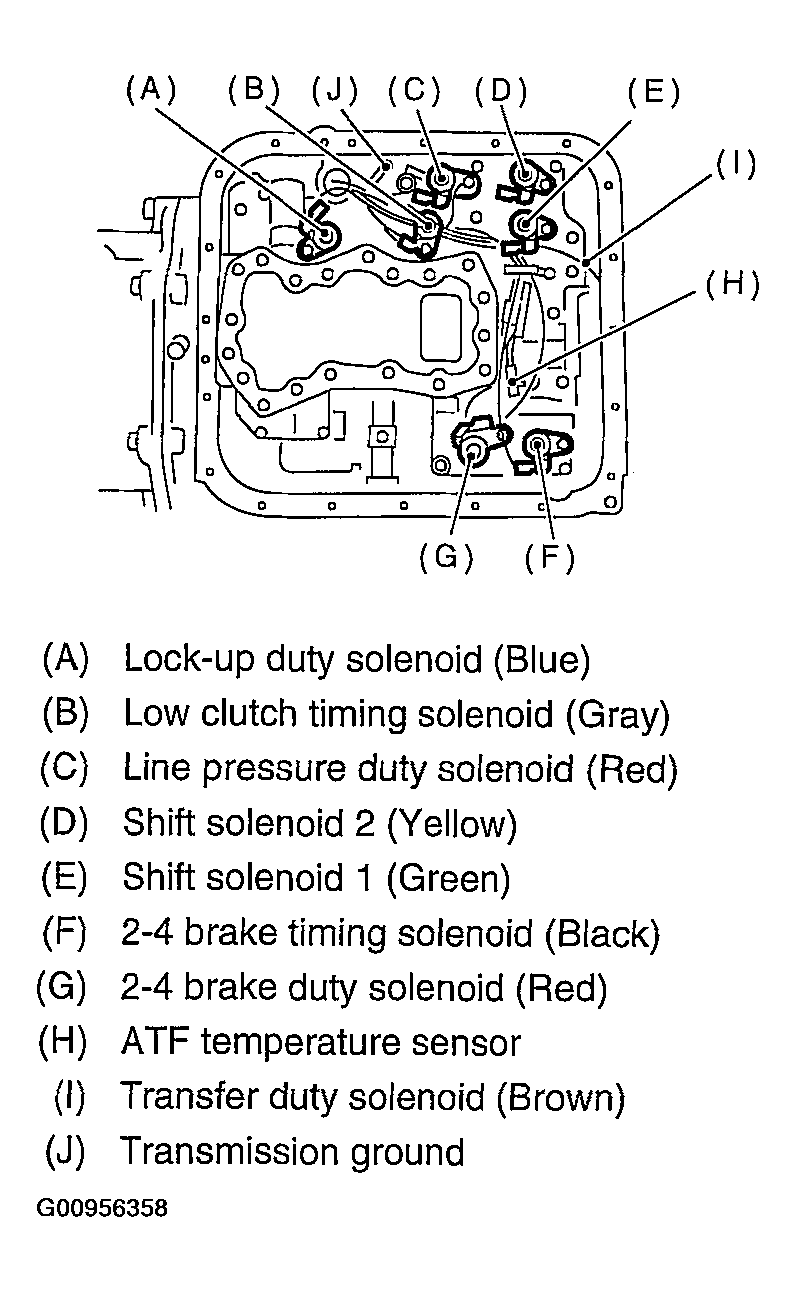 (A) (B) (J) (C) (D) (E) (I) (H) (G) (F)

(A) Lock-up duty solenoid (Blue)
(B) Low clutch timing solenoid (Gray)
(C) Line pressure duty solenoid (Red)
(D) Shift solenoid 2 (Yellow)
(E) Shift solenoid 1 (Green)
(F) 2-4 brake timing solenoid (Black)
(G) 2-4 brake duty solenoid (Red)
(H) ATF temperature sensor
(I) Transfer duty solenoid (Brown)
(J) Transmission ground

G00956358