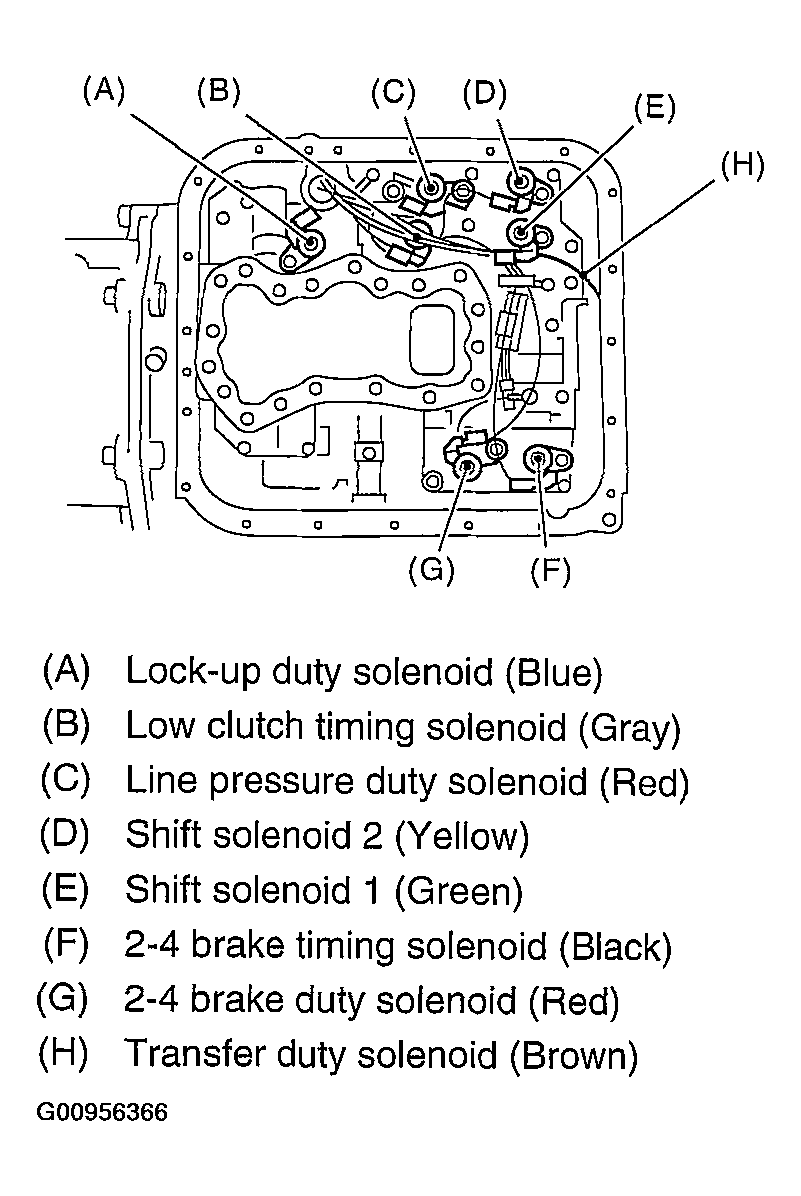 (A) (B) (C) (D) (E) (H)

(G) (F)

(A) Lock-up duty solenoid (Blue)
(B) Low clutch timing solenoid (Gray)
(C) Line pressure duty solenoid (Red)
(D) Shift solenoid 2 (Yellow)
(E) Shift solenoid 1 (Green)
(F) 2-4 brake timing solenoid (Black)
(G) 2-4 brake duty solenoid (Red)
(H) Transfer duty solenoid (Brown)

G00956366