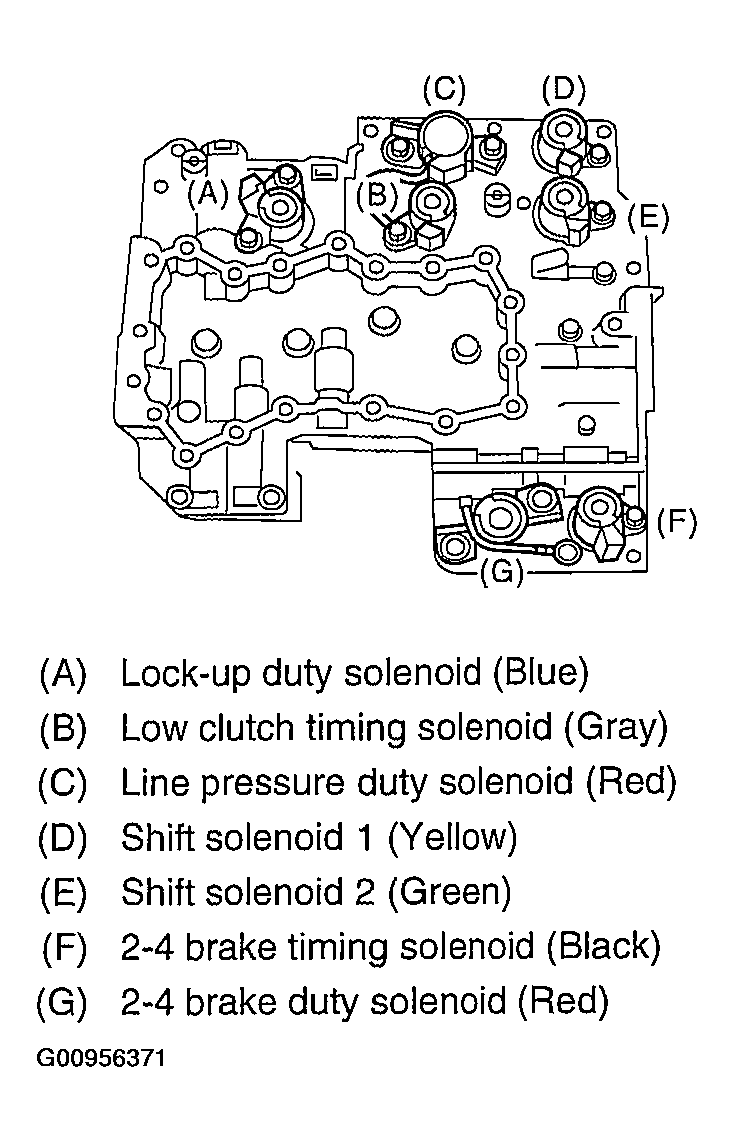 (C) (D)
(A)
(B)
(E)
(F)
(G)

(A) Lock-up duty solenoid (Blue)
(B) Low clutch timing solenoid (Gray)
(C) Line pressure duty solenoid (Red)
(D) Shift solenoid 1 (Yellow)
(E) Shift solenoid 2 (Green)
(F) 2-4 brake timing solenoid (Black)
(G) 2-4 brake duty solenoid (Red)

G00956371