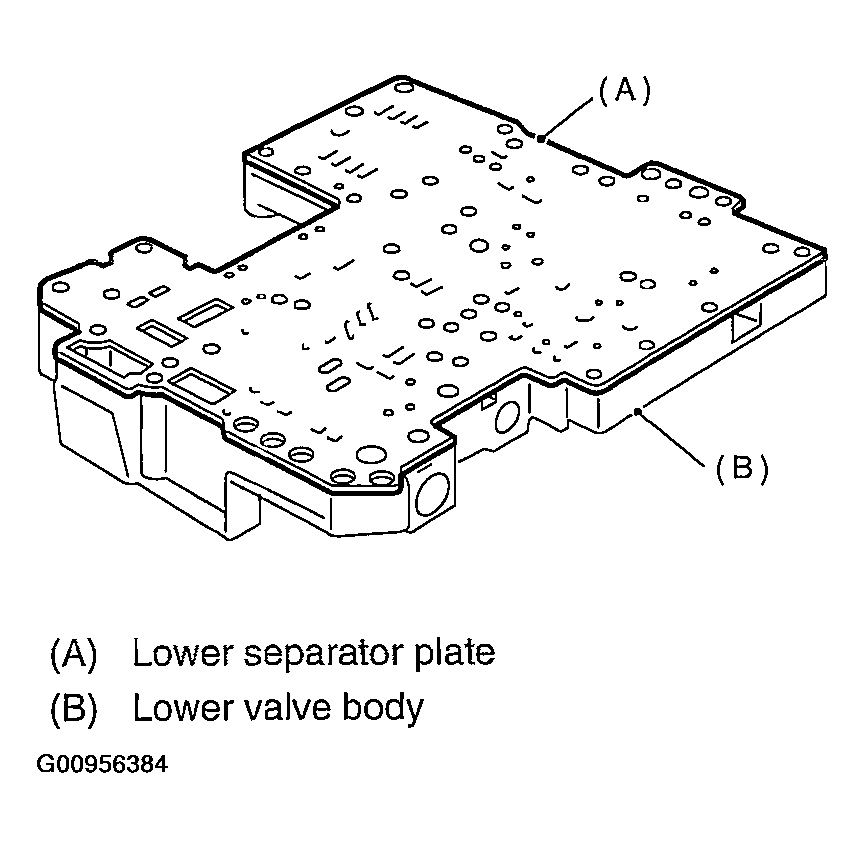 (A)

(B)

(A) Lower separator plate
(B) Lower valve body

G00956384