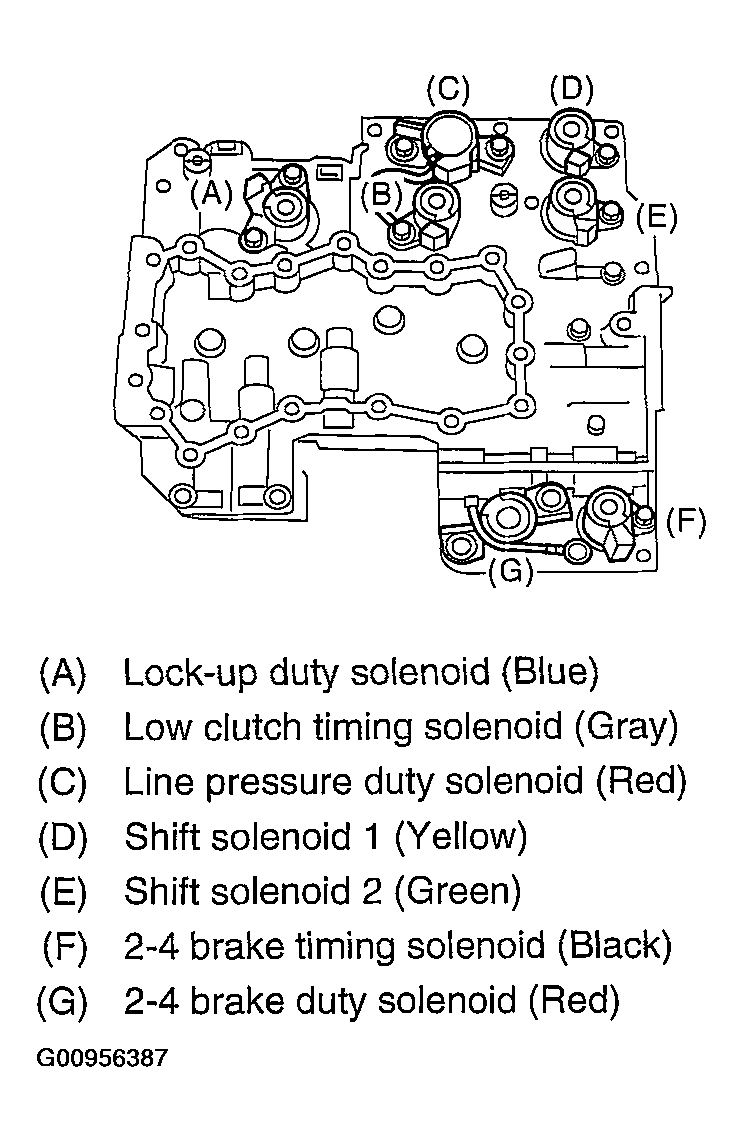 (C)
(D)
(A)
(B)
(E)
(F)
(G)

(A) Lock-up duty solenoid (Blue)
(B) Low clutch timing solenoid (Gray)
(C) Line pressure duty solenoid (Red)
(D) Shift solenoid 1 (Yellow)
(E) Shift solenoid 2 (Green)
(F) 2-4 brake timing solenoid (Black)
(G) 2-4 brake duty solenoid (Red)

G00956387