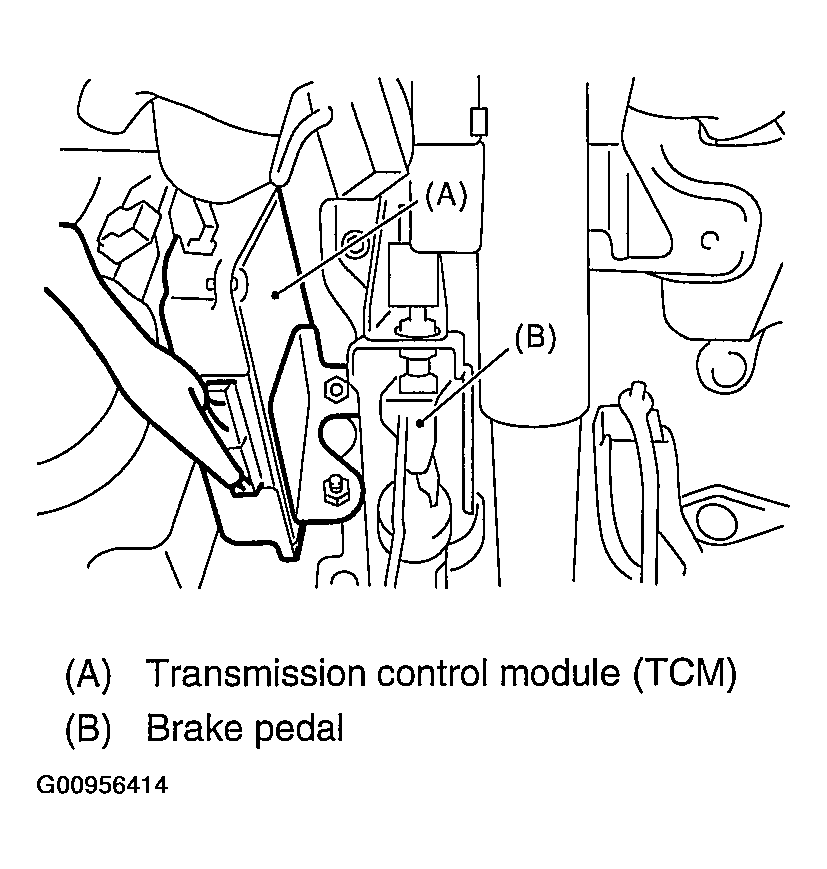 (A)

(B)

(A) Transmission control module (TCM)
(B) Brake pedal

G00956414