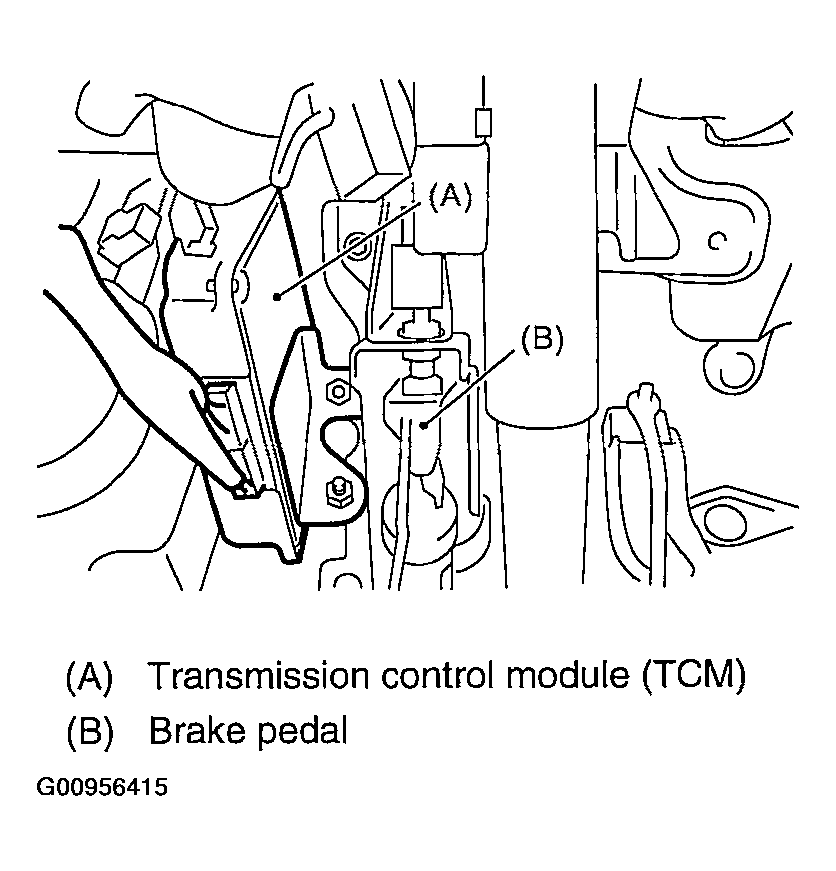 (A)

(B)

(A) Transmission control module (TCM)

(B) Brake pedal

G00956415