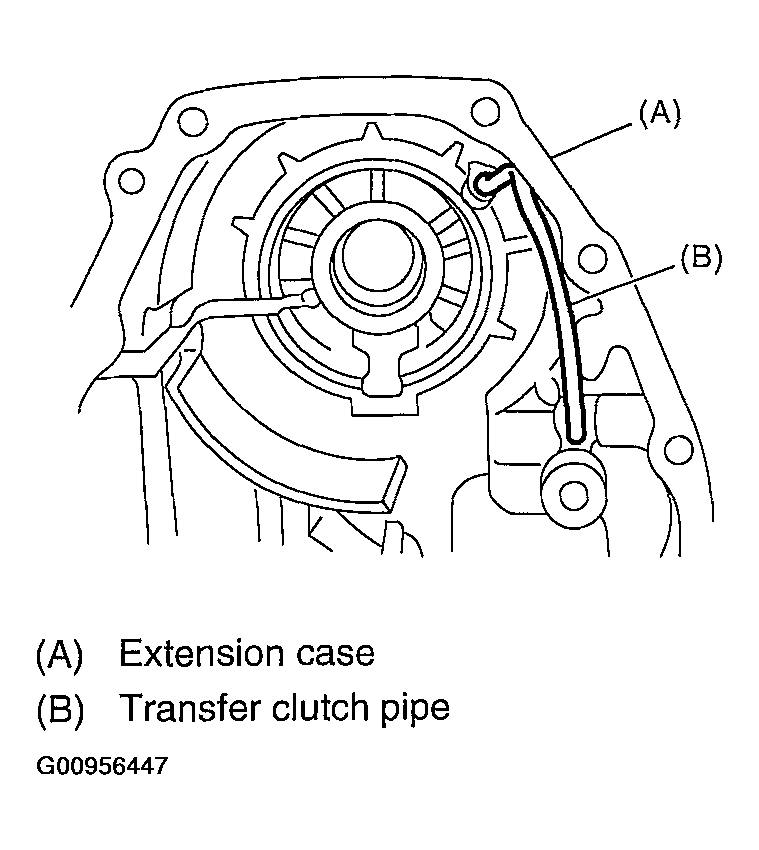 (A)

(B)

(A) Extension case
(B) Transfer clutch pipe

G00956447