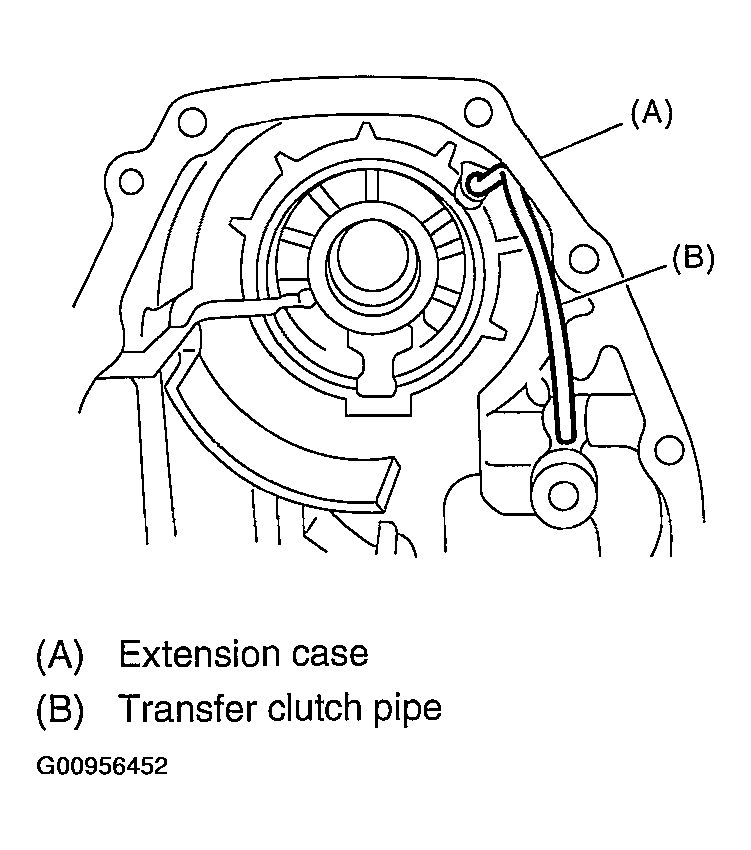 (A)

(B)

(A) Extension case
(B) Transfer clutch pipe

G00956452