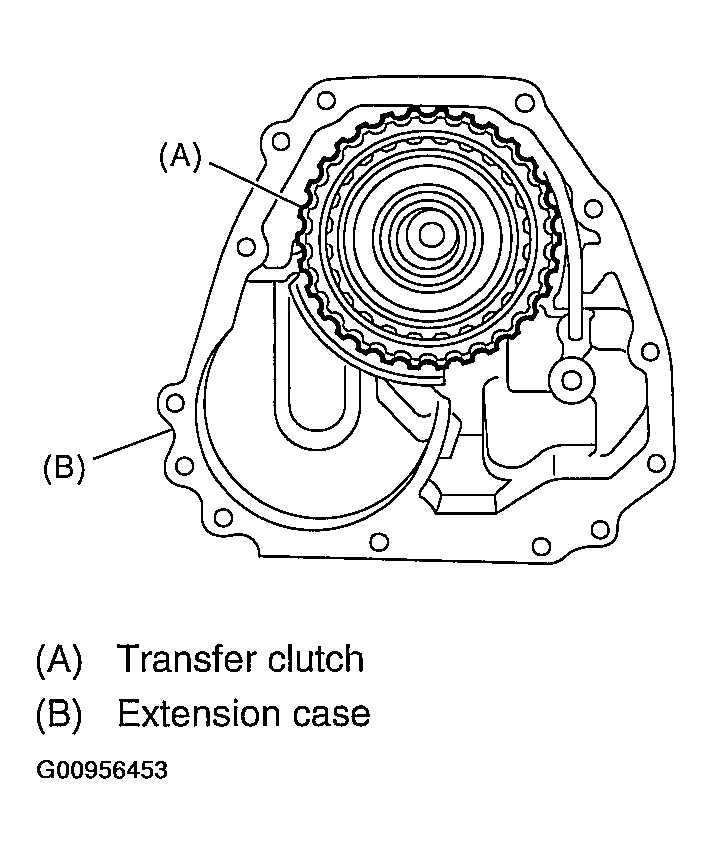 (A)

(B)

(A) Transfer clutch
(B) Extension case

G00956453