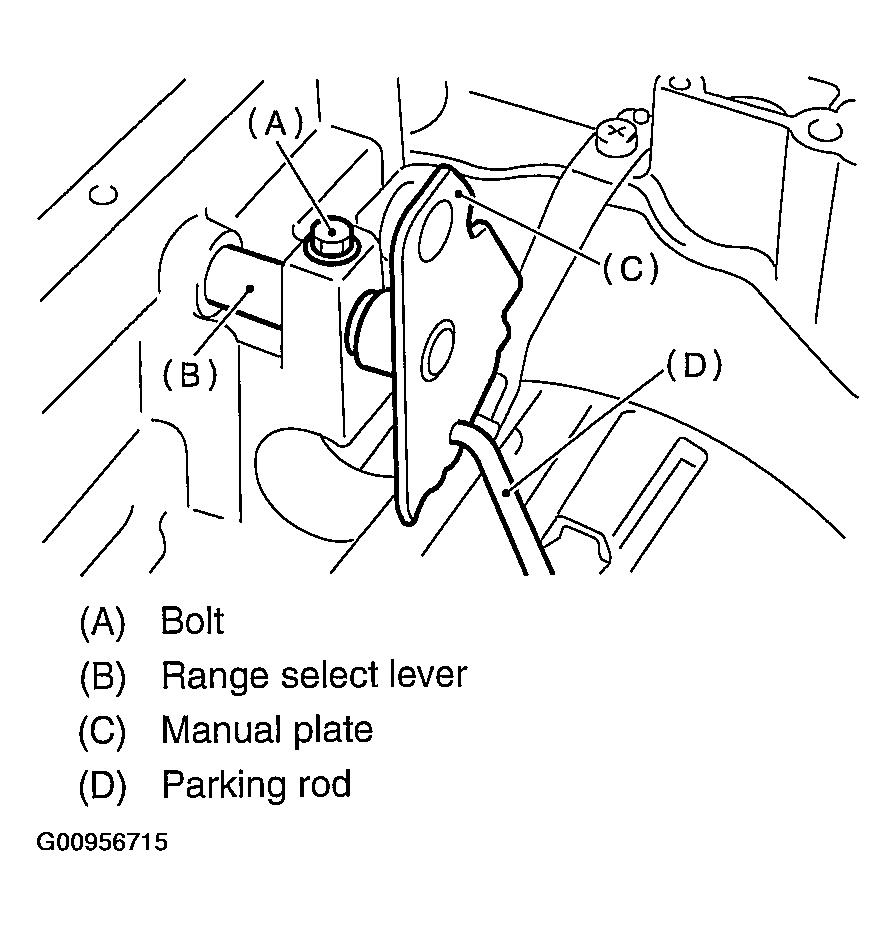 (A)
(C)
(B)
(D)

(A) Bolt
(B) Range select lever
(C) Manual plate
(D) Parking rod

G00956715