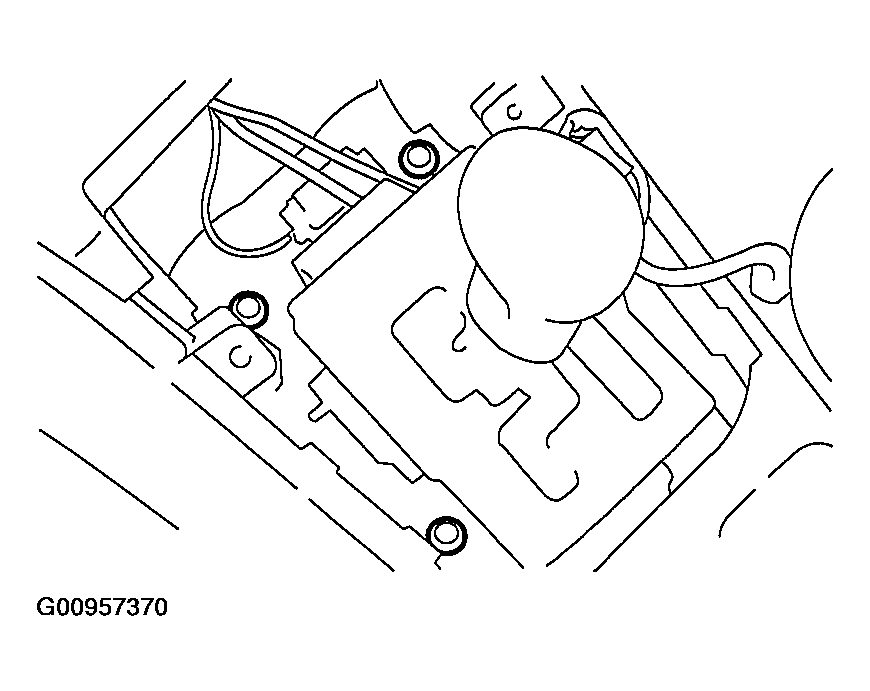 G00957370