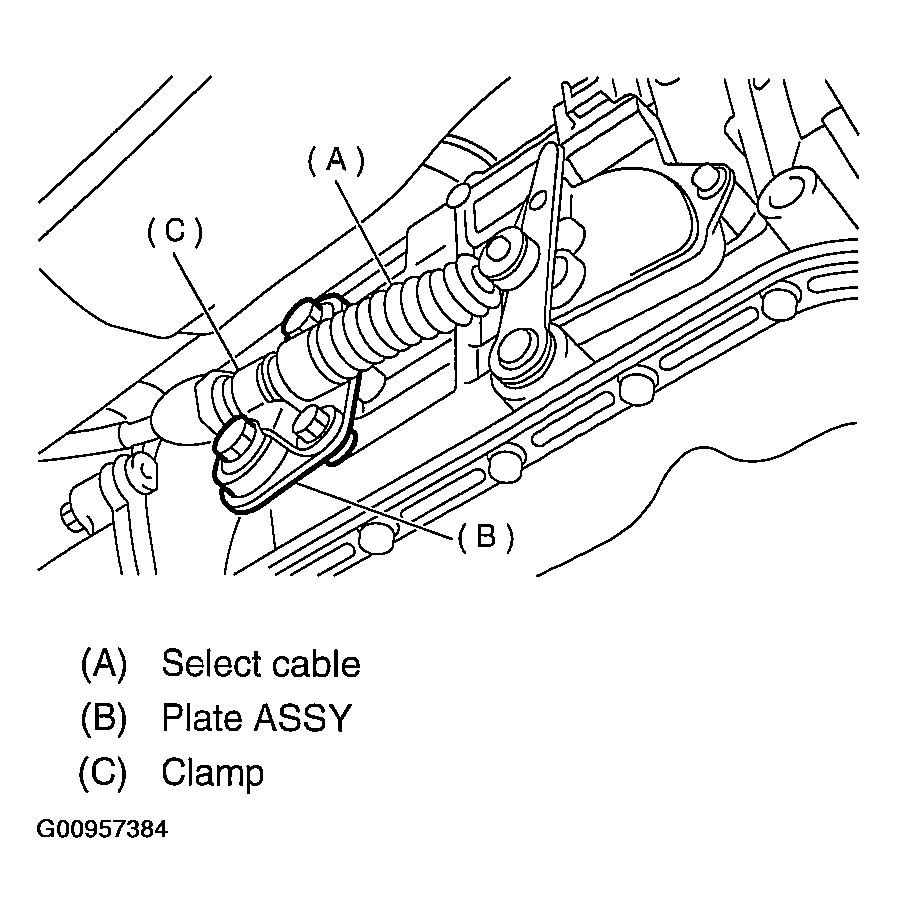 (A)

(C)

(B)

(A) Select cable
(B) Plate ASSY
(C) Clamp

G00957384