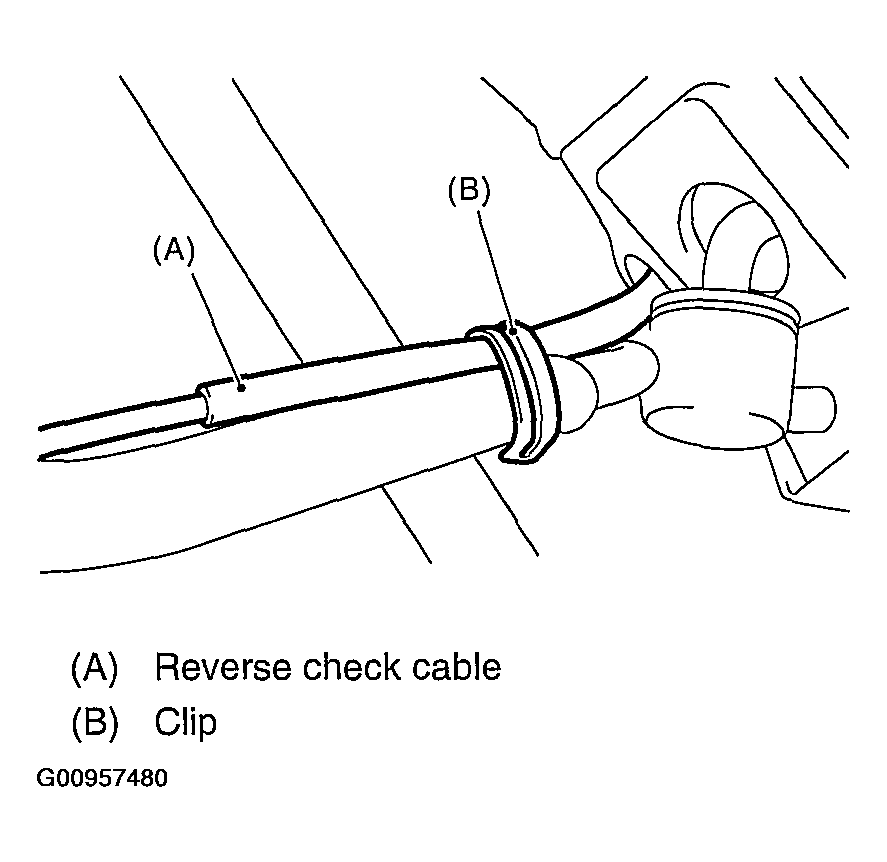 (B)

(A)

(A) Reverse check cable
(B) Clip

G00957480