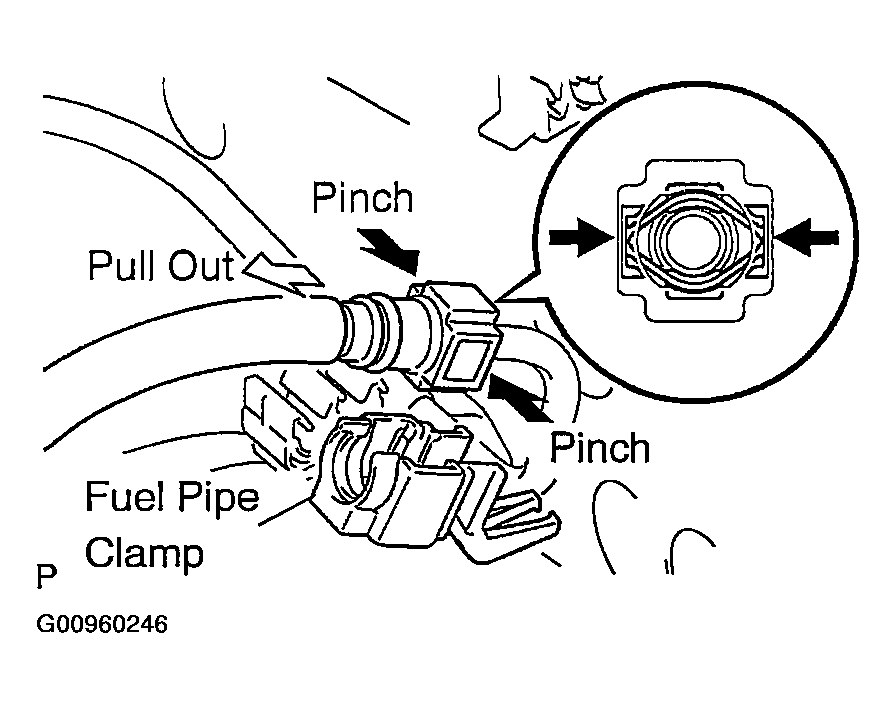 Pinch
Pull Out
Pinch
Fuel Pipe Clamp
P
G00960246