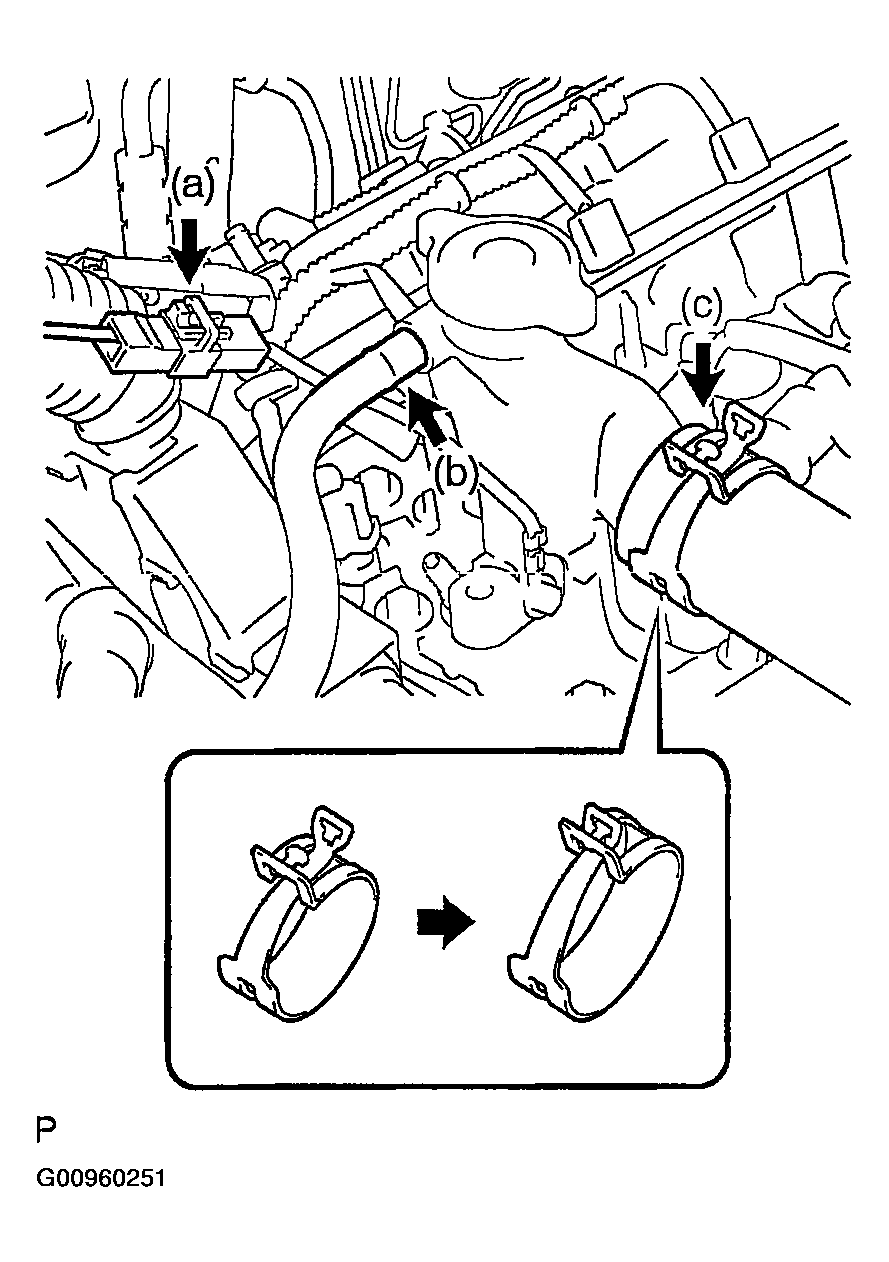 (a)
(c)
(b)
P
G00960251