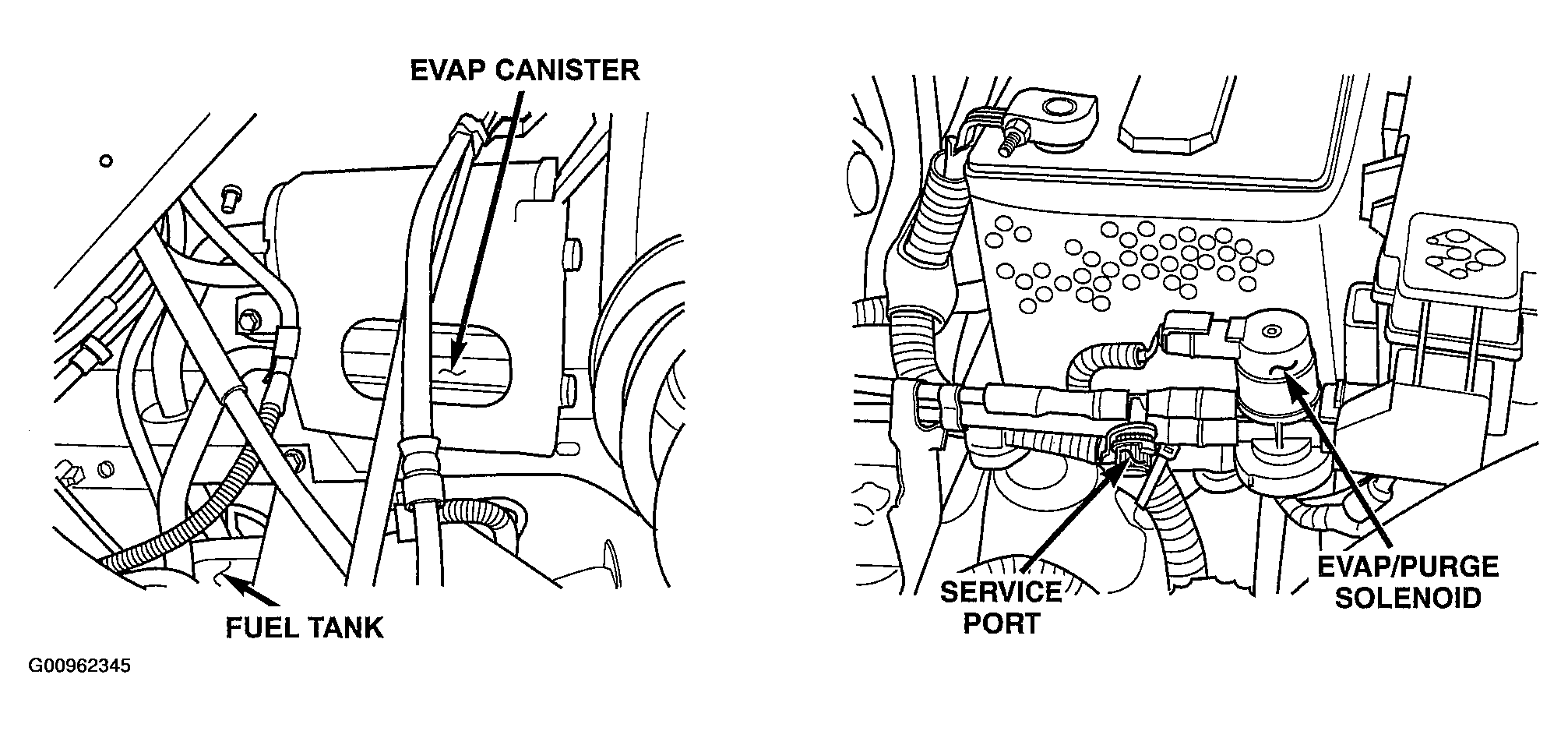 EVAP CANISTER

FUEL TANK

SERVICE PORT

EVAP/PURGE SOLENOID

G00962345