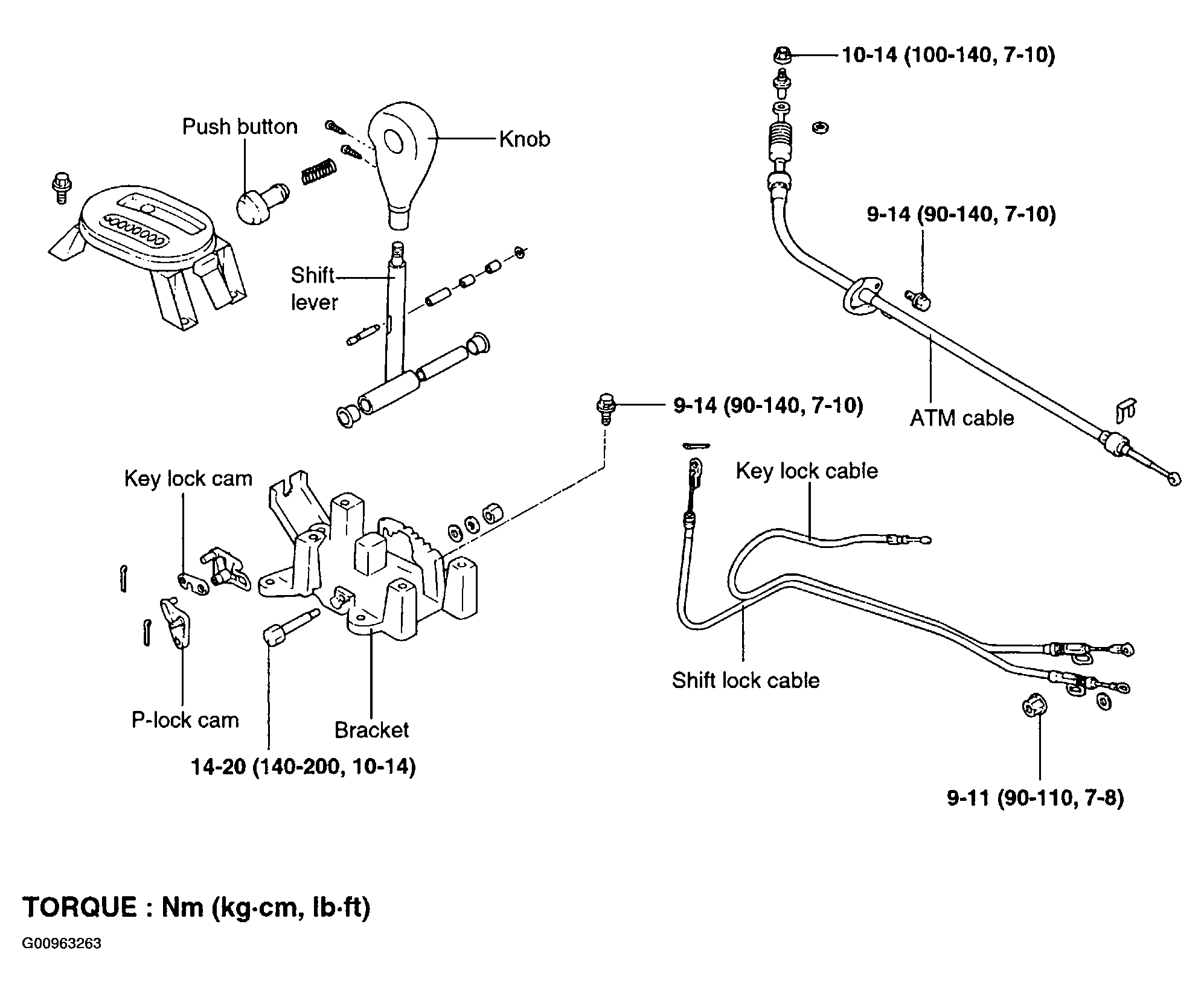 10-14 (100-140, 7-10)

Push button

Knob

9-14 (90-140, 7-10)

Shift lever

9-14 (90-140, 7-10)

ATM cable

Key lock cam

Key lock cable

Shift lock cable

P-lock cam

Bracket

14-20 (140-200, 10-14)

9-11 (90-110, 7-8)

TORQUE : Nm (kg·cm, lb·ft)

G00963263