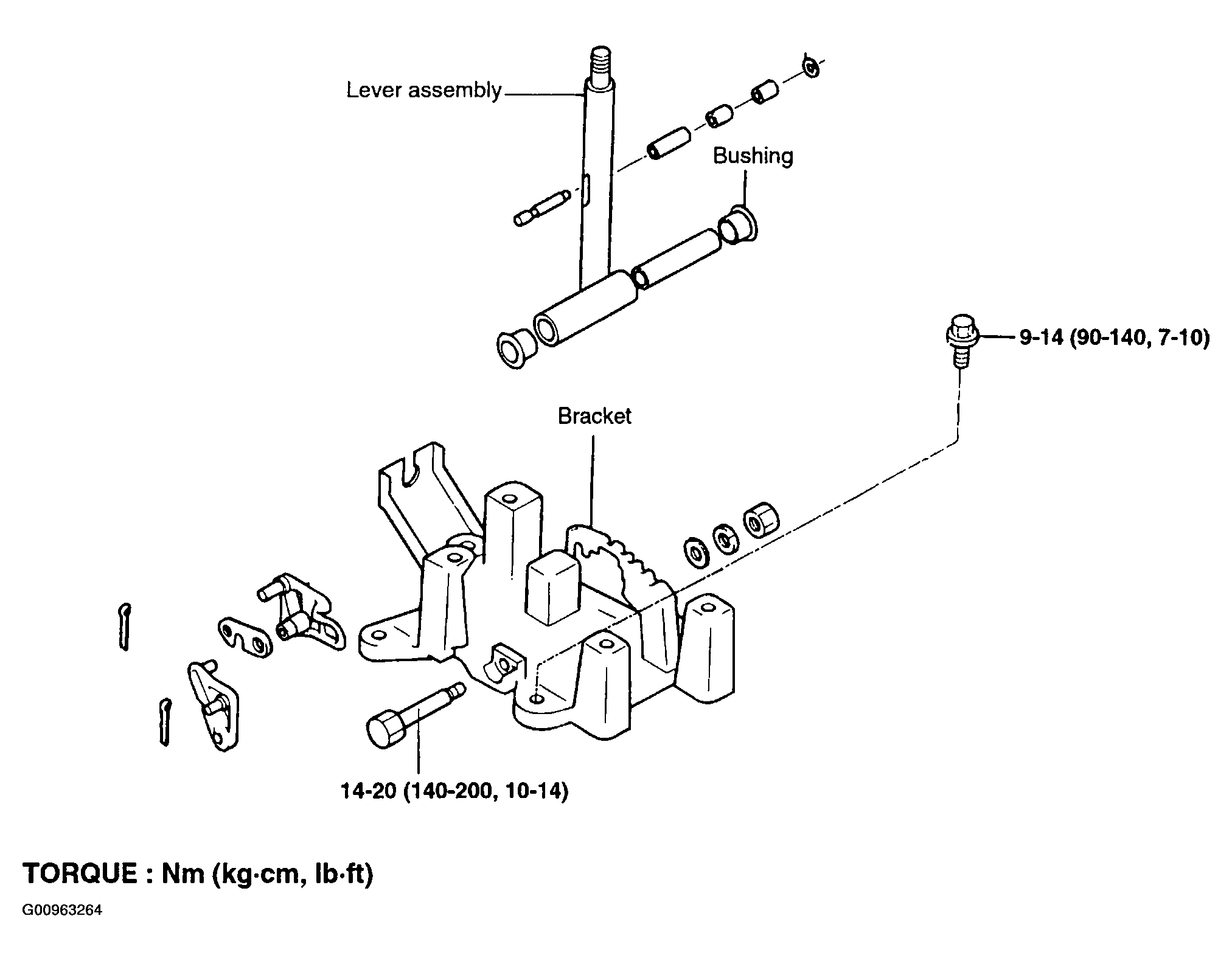 Lever assembly

Bushing

9-14 (90-140, 7-10)

Bracket

14-20 (140-200, 10-14)

TORQUE : Nm (kg·cm, lb·ft)

G00963264