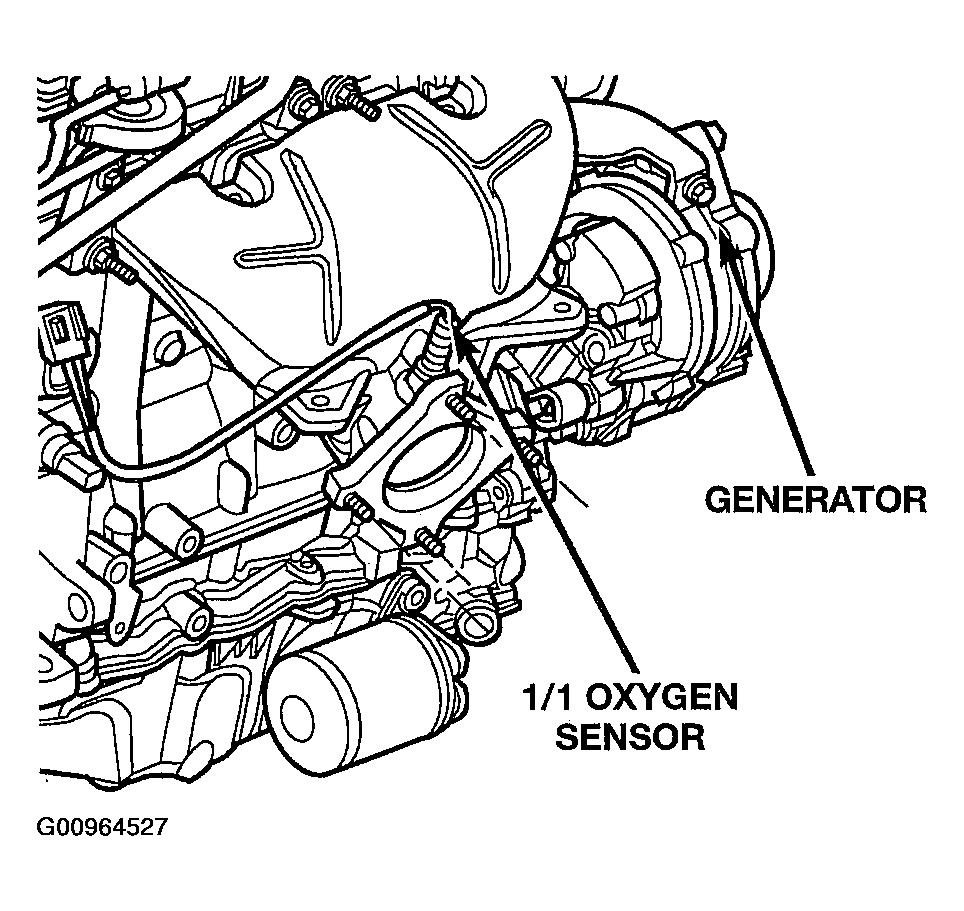 GENERATOR

1/1 OXYGEN SENSOR

G00964527