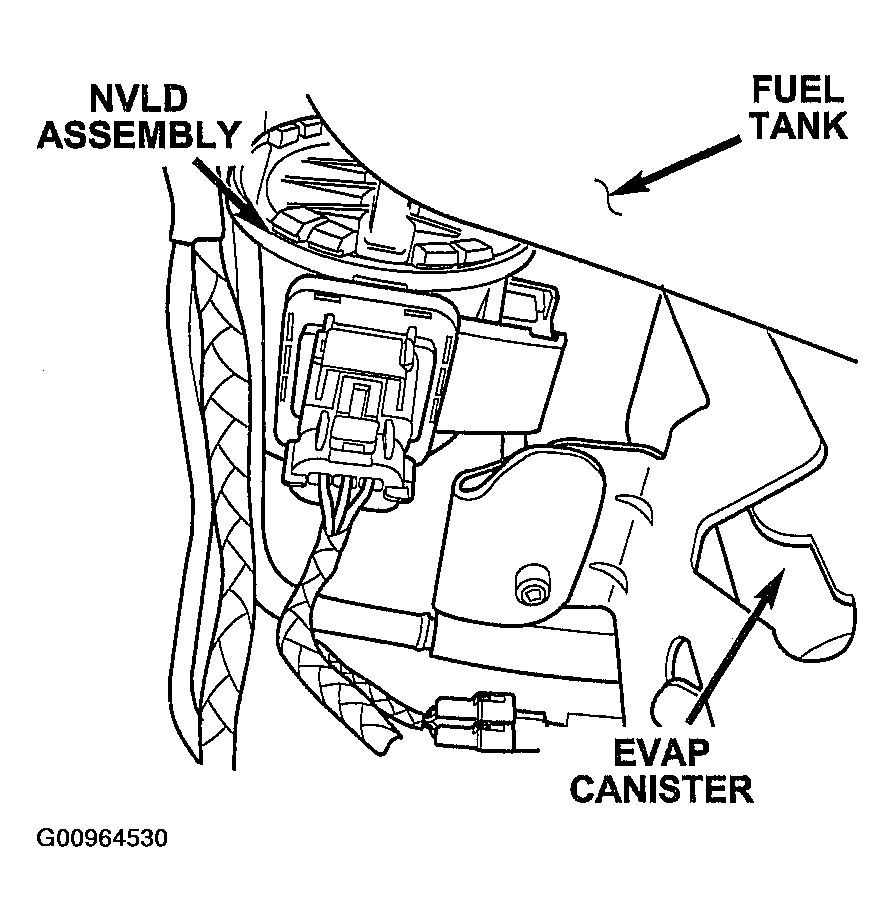 NVLD ASSEMBLY

FUEL TANK

EVAP CANISTER

G00964530