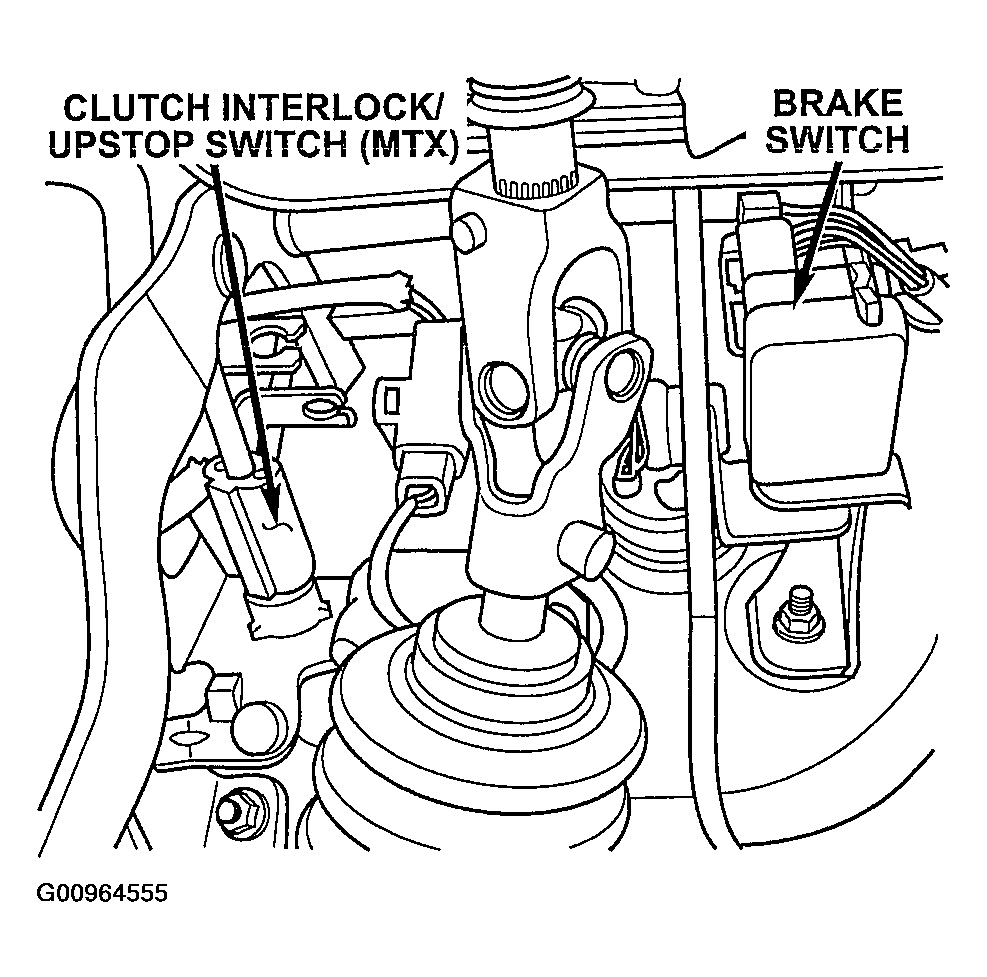 CLUTCH INTERLOCK/ UPSTOP SWITCH (MTX)

BRAKE SWITCH

G00964555