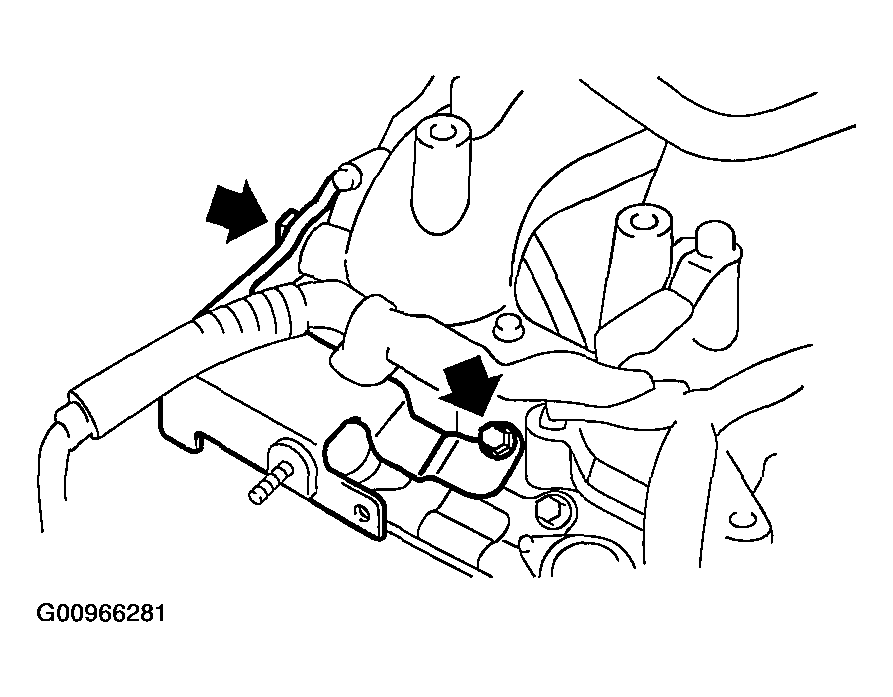 G00966281