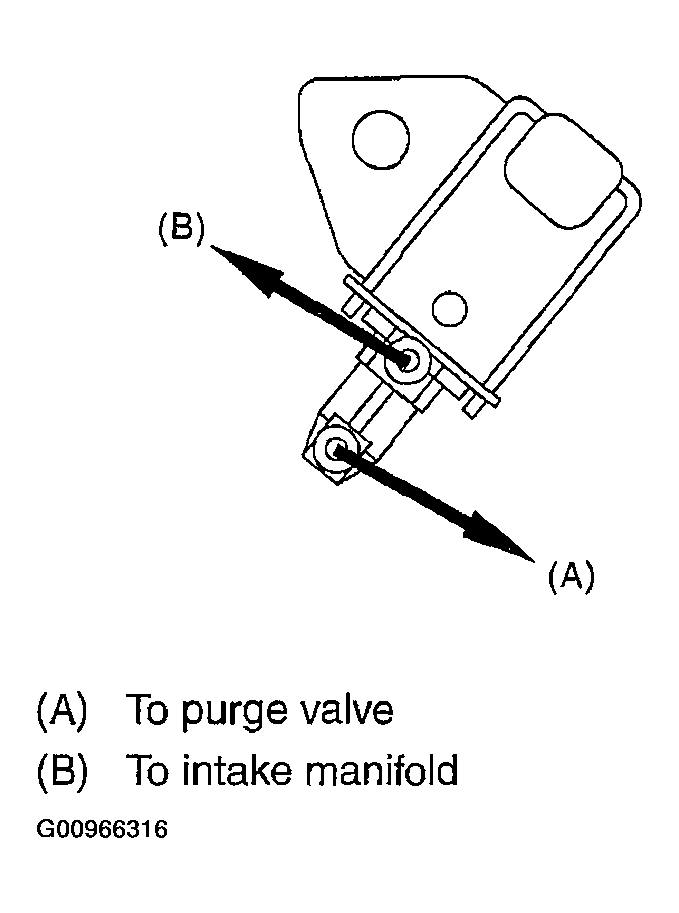 (B)

(A)

(A) To purge valve
(B) To intake manifold

G00966316