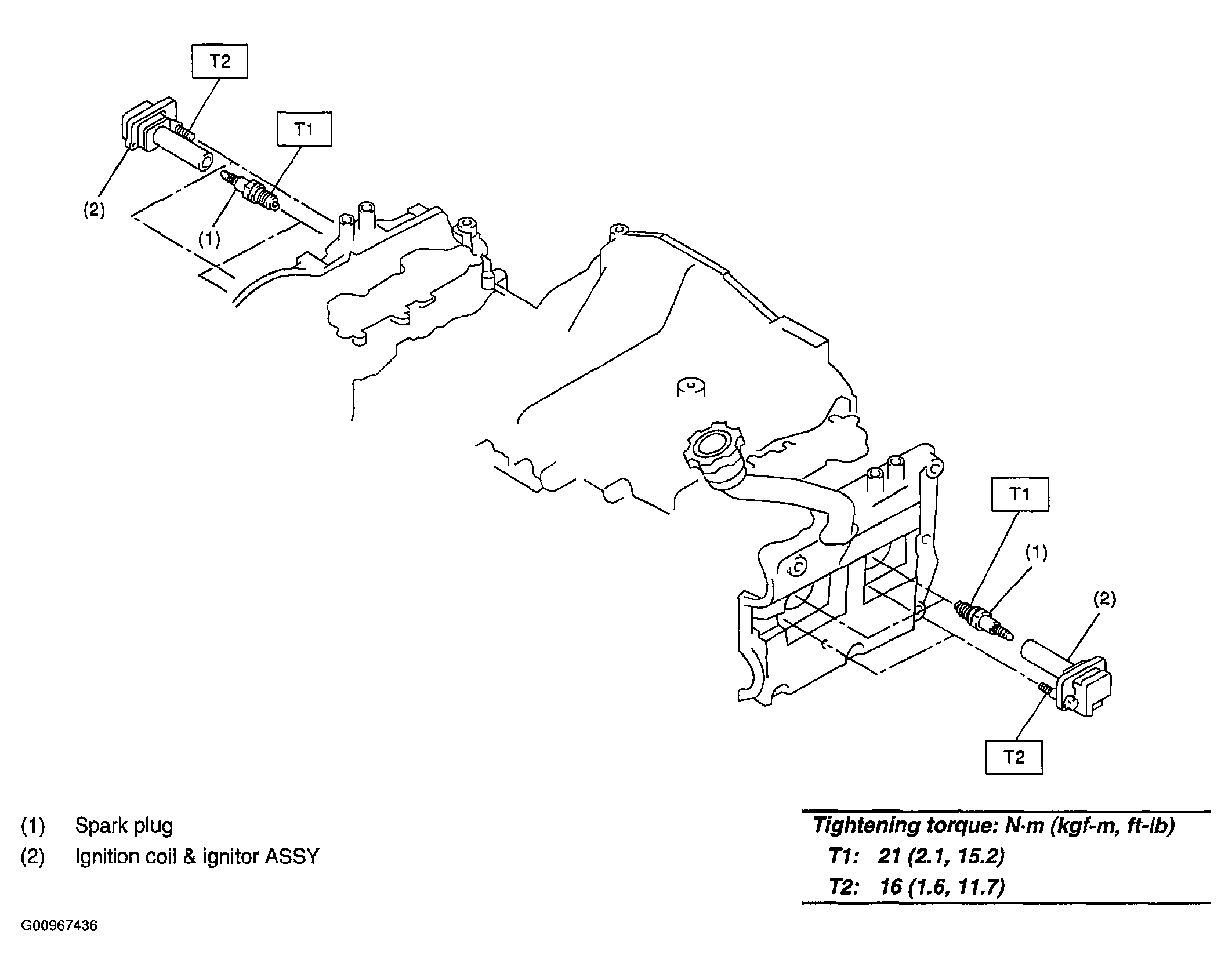 T2

T1

(2)

(1)

T1

(1)

(2)

T2

(1) Spark plug
(2) Ignition coil & ignitor ASSY

Tightening torque: N·m (kgf-m, ft-lb)
T1: 21 (2.1, 15.2)
T2: 16 (1.6, 11.7)

G00967436