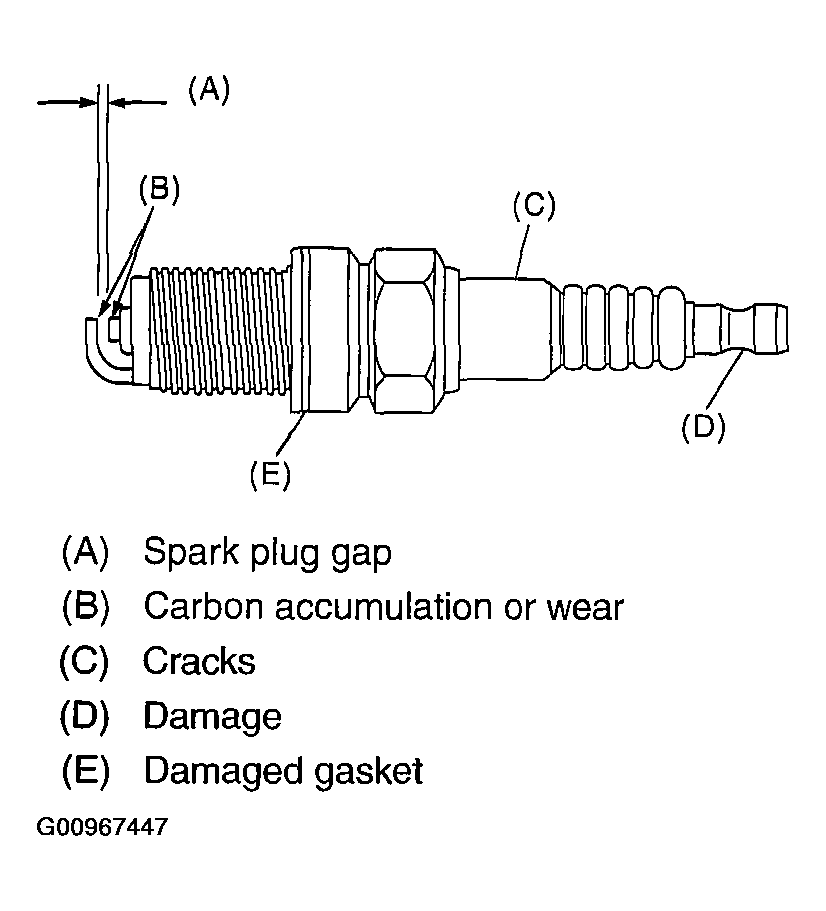 (A)
(B)
(C)
(D)
(E)

(A) Spark plug gap
(B) Carbon accumulation or wear
(C) Cracks
(D) Damage
(E) Damaged gasket

G00967447