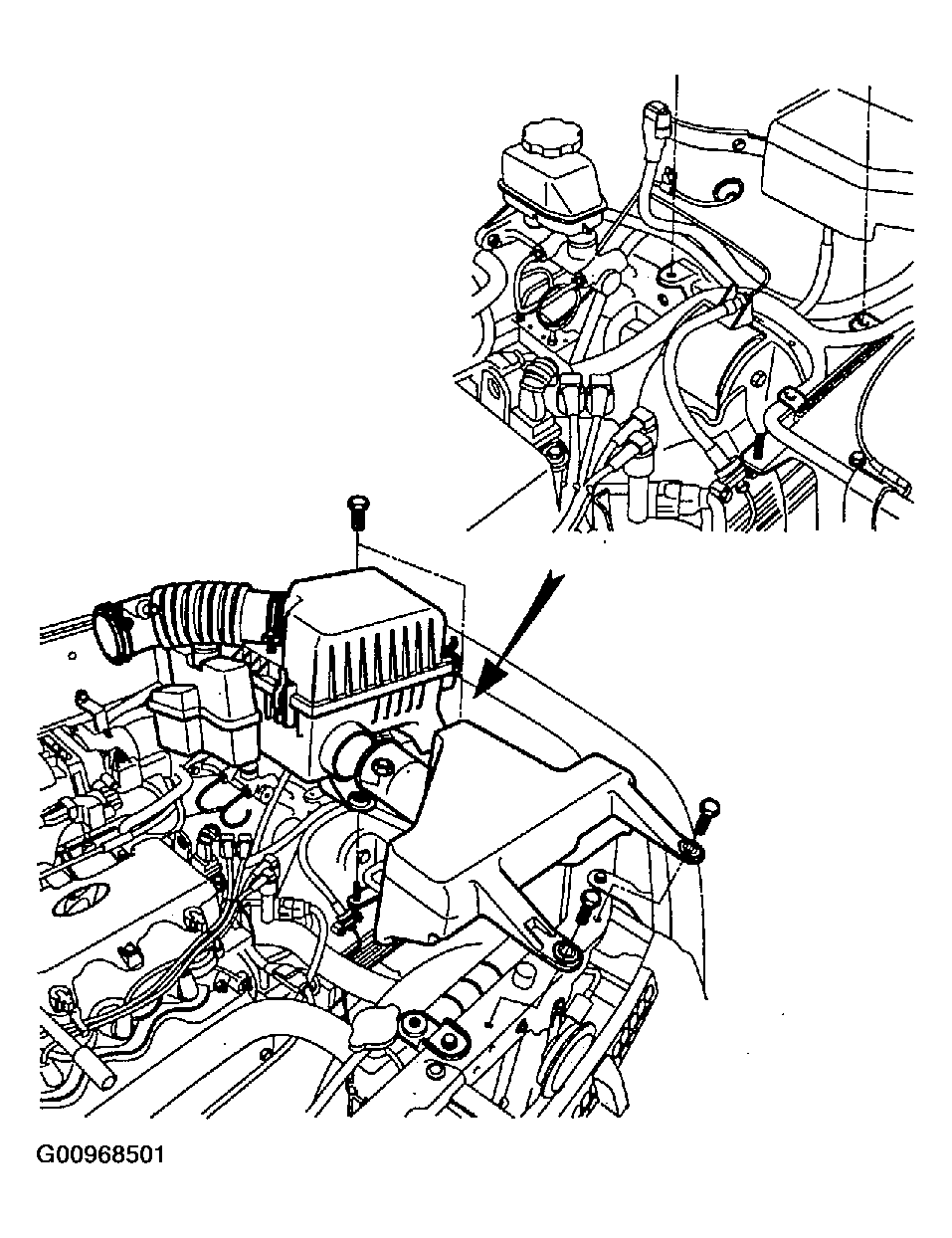 G00968501