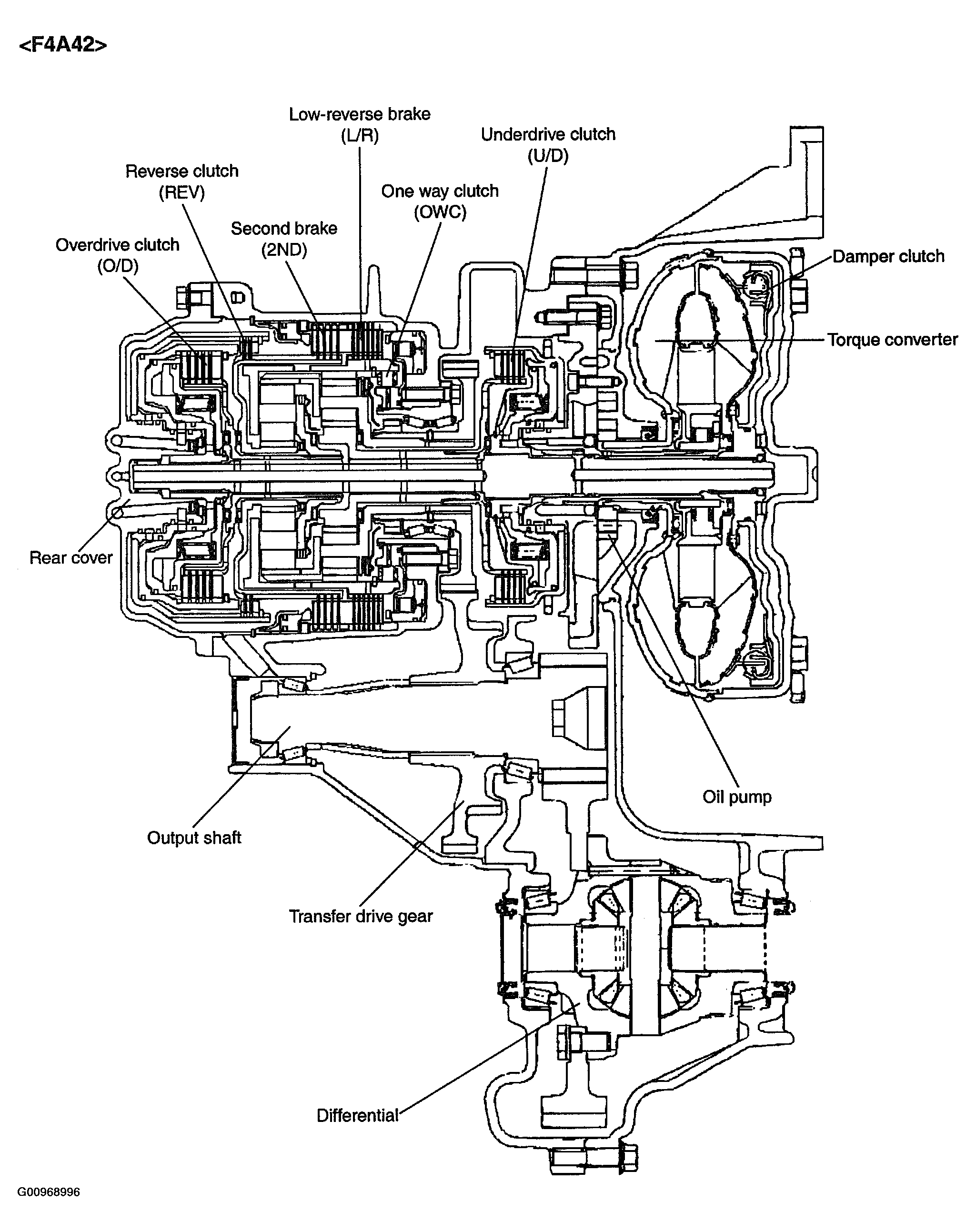 <F4A42>

Low-reverse brake
(L/R)

Underdrive clutch
(U/D)

Reverse clutch
(REV)

One way clutch
(OWC)

Second brake
(2ND)

Overdrive clutch
(O/D)

Damper clutch

Torque converter

Rear cover

Oil pump

Output shaft

Transfer drive gear

Differential

G00968996