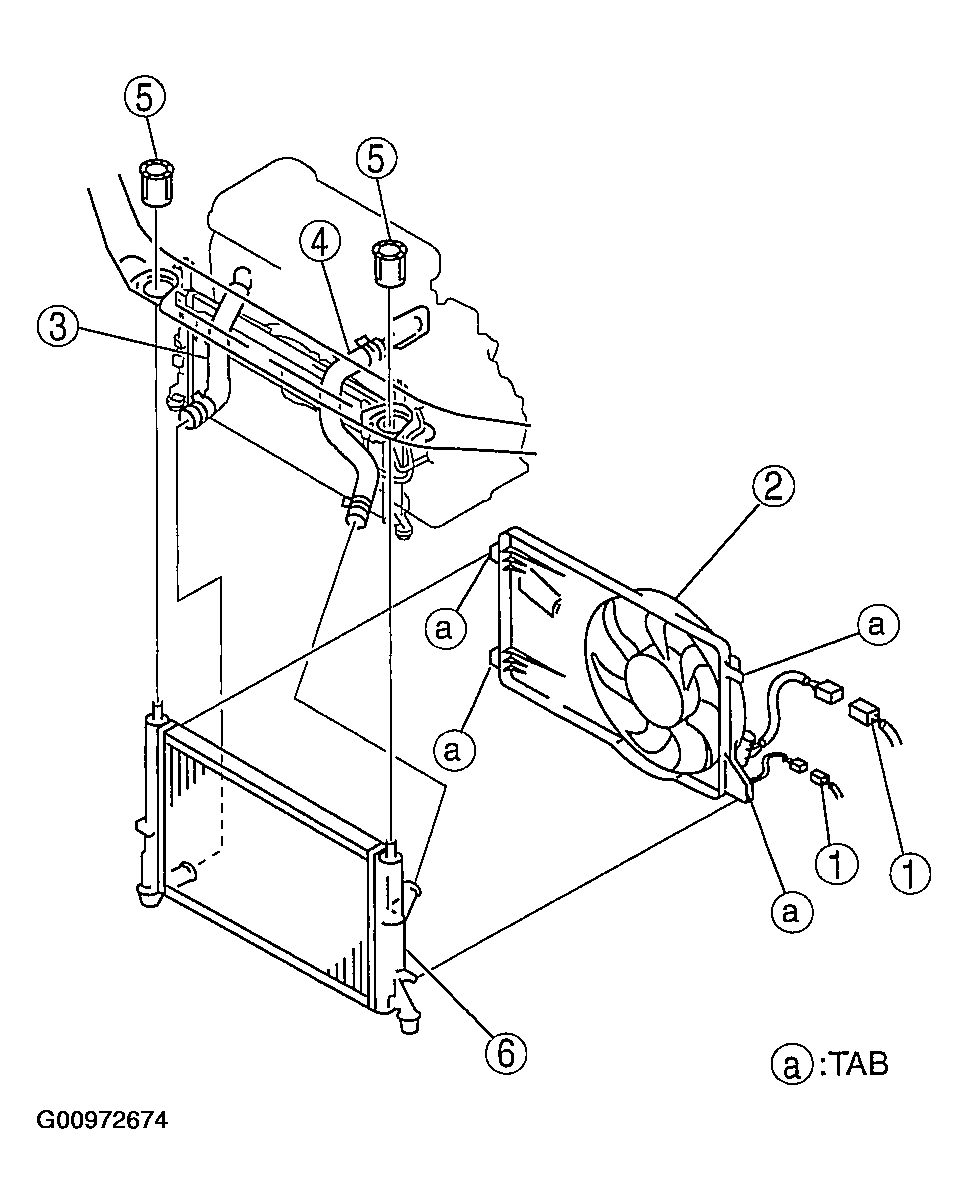 5
5
4
3
2
a
a
a
a
1
1
6
a :TAB
G00972674