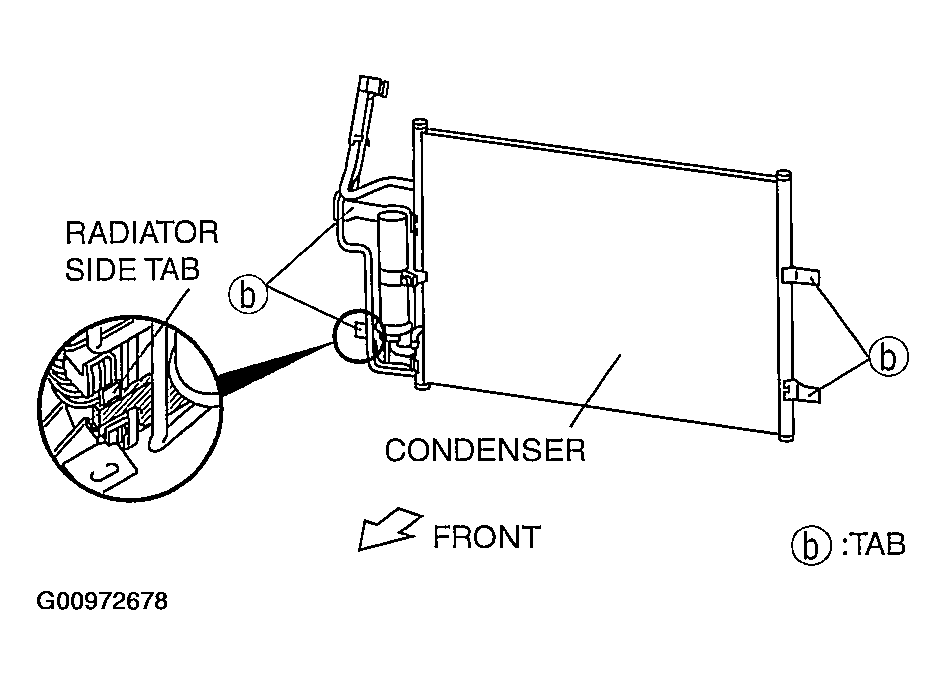 RADIATOR SIDE TAB

b

b

CONDENSER

FRONT

b :TAB

G00972678