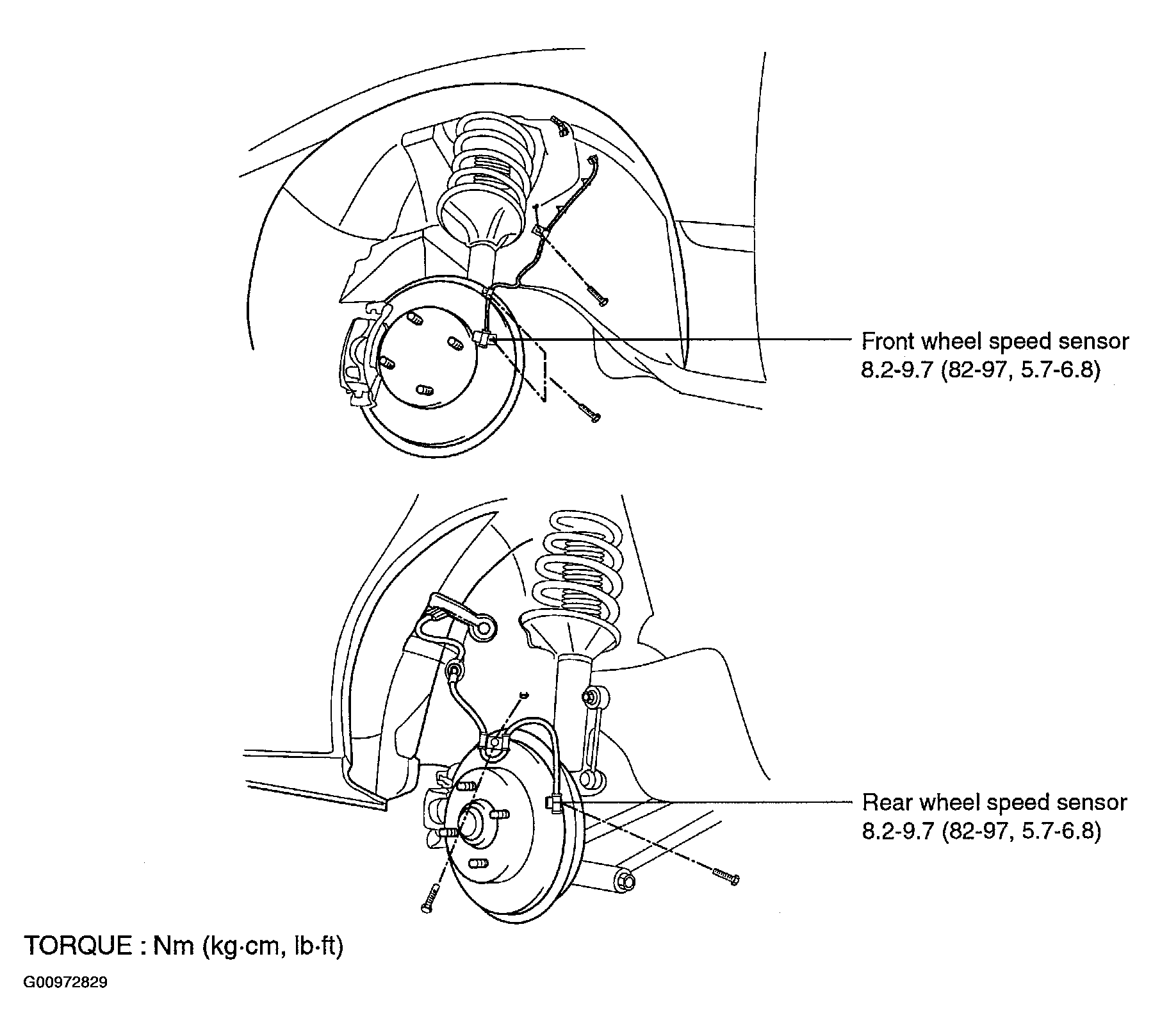 Front wheel speed sensor
8.2-9.7 (82-97, 5.7-6.8)

Rear wheel speed sensor
8.2-9.7 (82-97, 5.7-6.8)

TORQUE : Nm (kg·cm, lb·ft)

G00972829