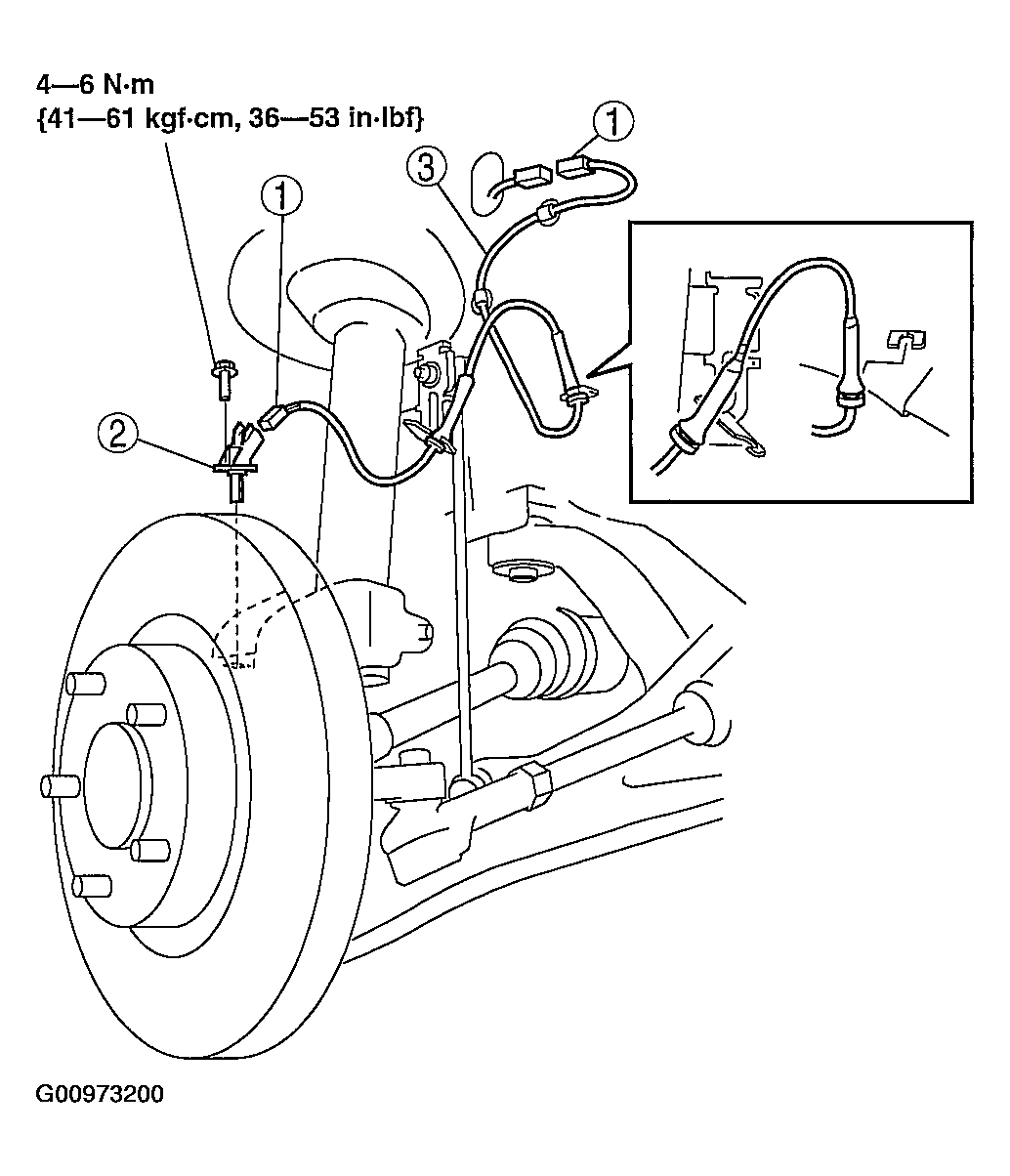 4—6 N·m
{41—61 kgf·cm, 36—53 in·lbf}

1

3

1

2

G00973200