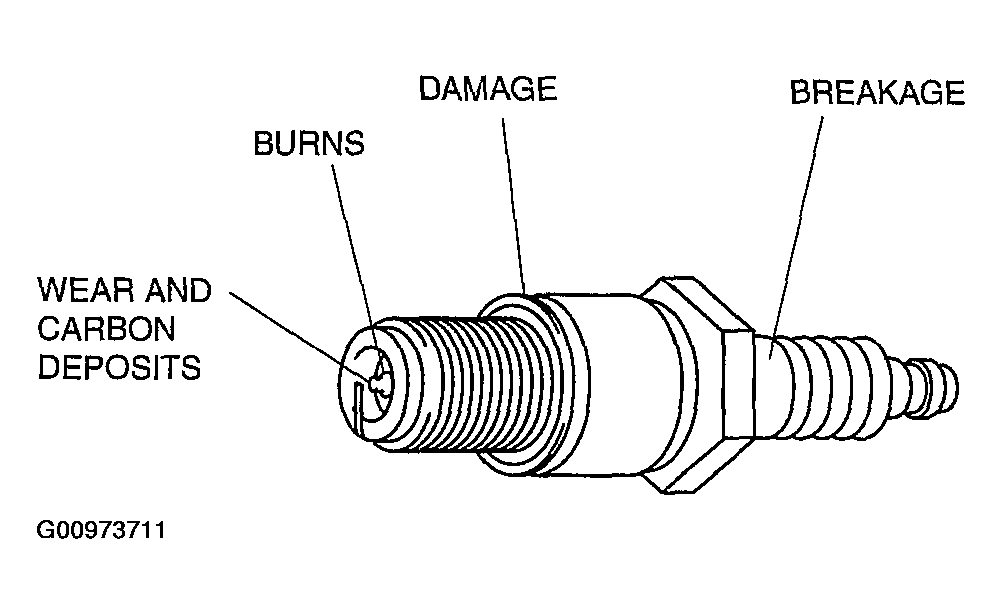 DAMAGE

BREAKAGE

BURNS

WEAR AND CARBON DEPOSITS

G00973711