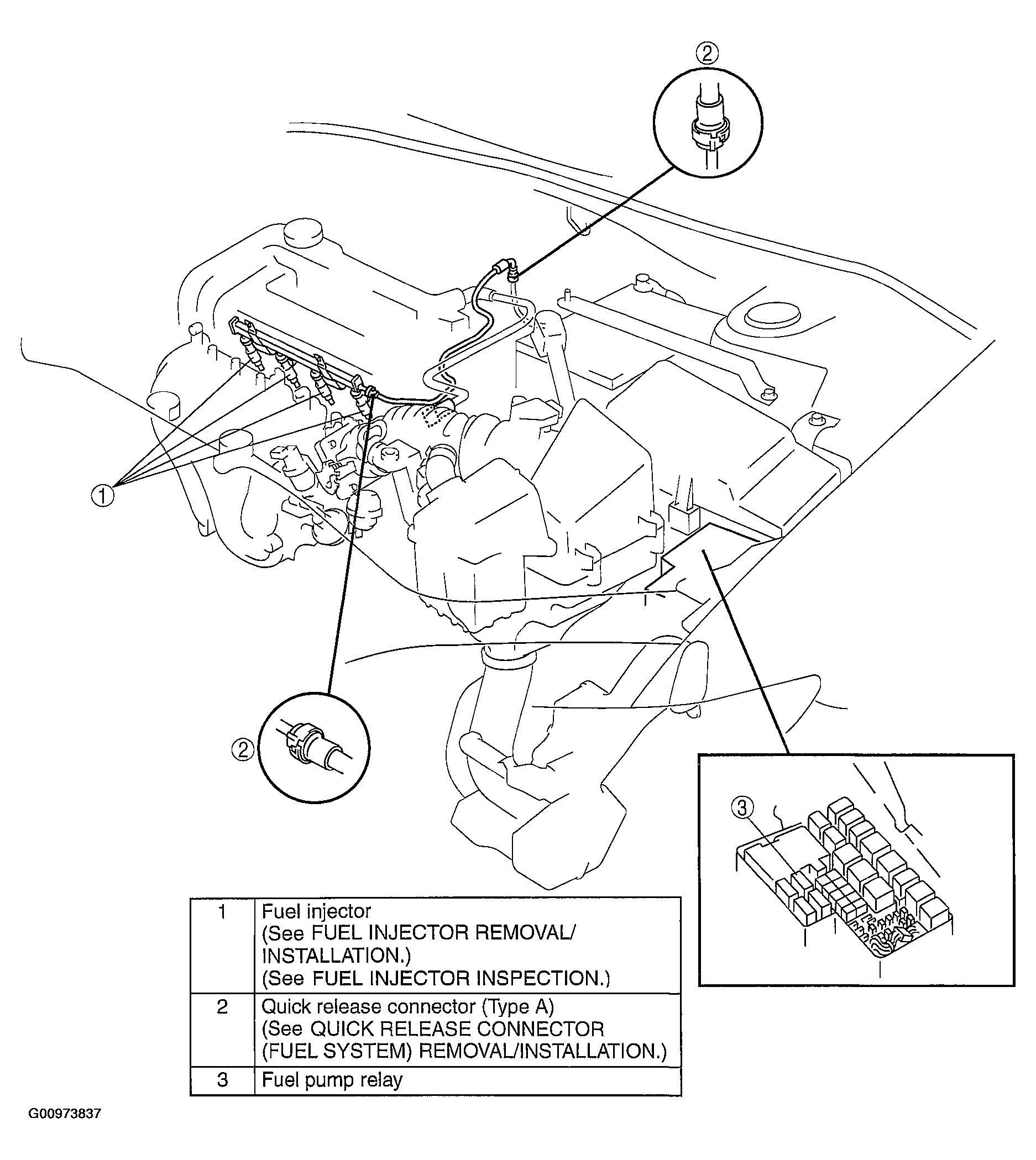 ②

①

②

③

| 1 | Fuel injector (See FUEL INJECTOR REMOVAL/ INSTALLATION.) (See FUEL INJECTOR INSPECTION.) |
|---|---|
| 2 | Quick release connector (Type A) (See QUICK RELEASE CONNECTOR (FUEL SYSTEM) REMOVAL/INSTALLATION.) |
| 3 | Fuel pump relay |

G00973837