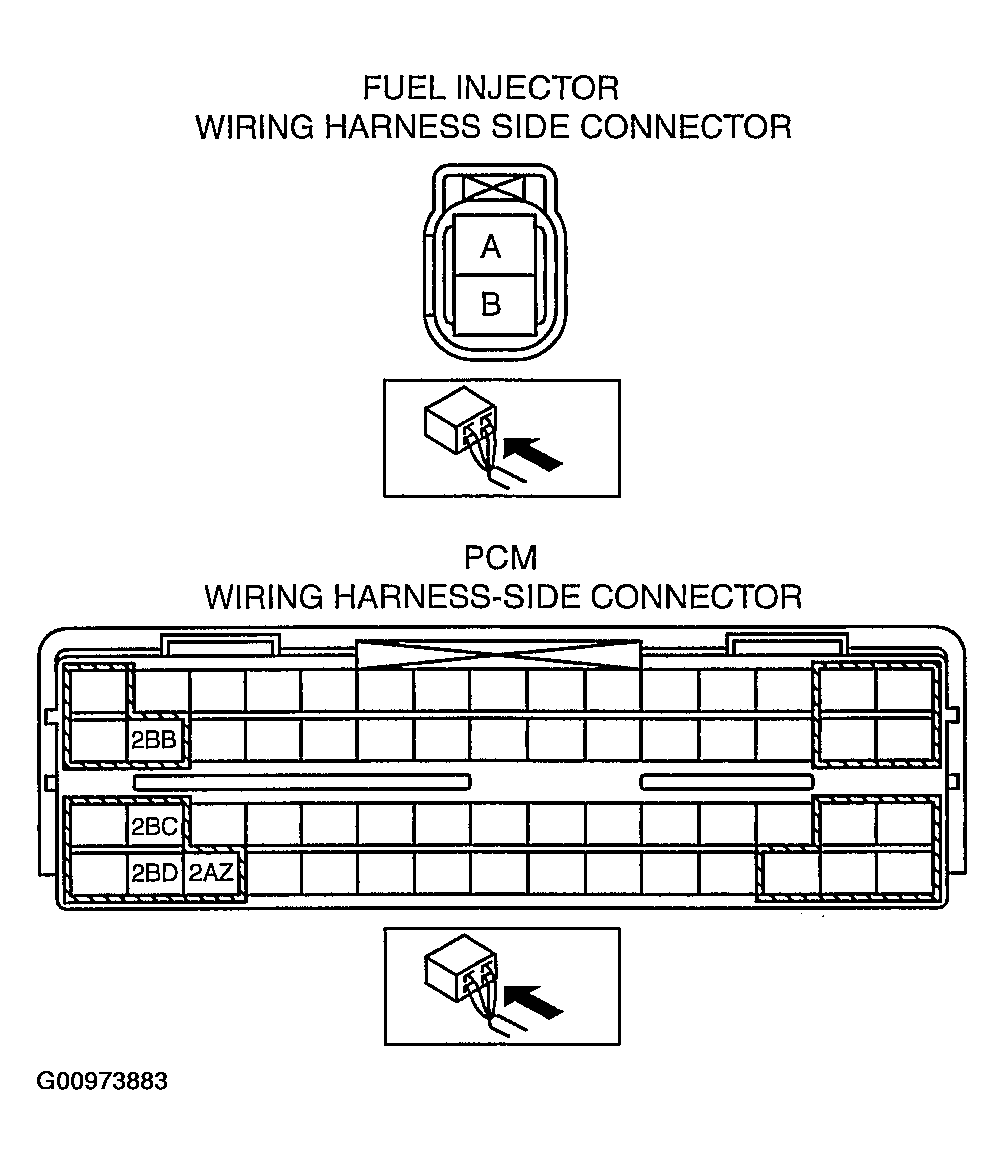 FUEL INJECTOR
WIRING HARNESS SIDE CONNECTOR

A
B

PCM
WIRING HARNESS-SIDE CONNECTOR

2BB
2BC
2BD 2AZ

G00973883