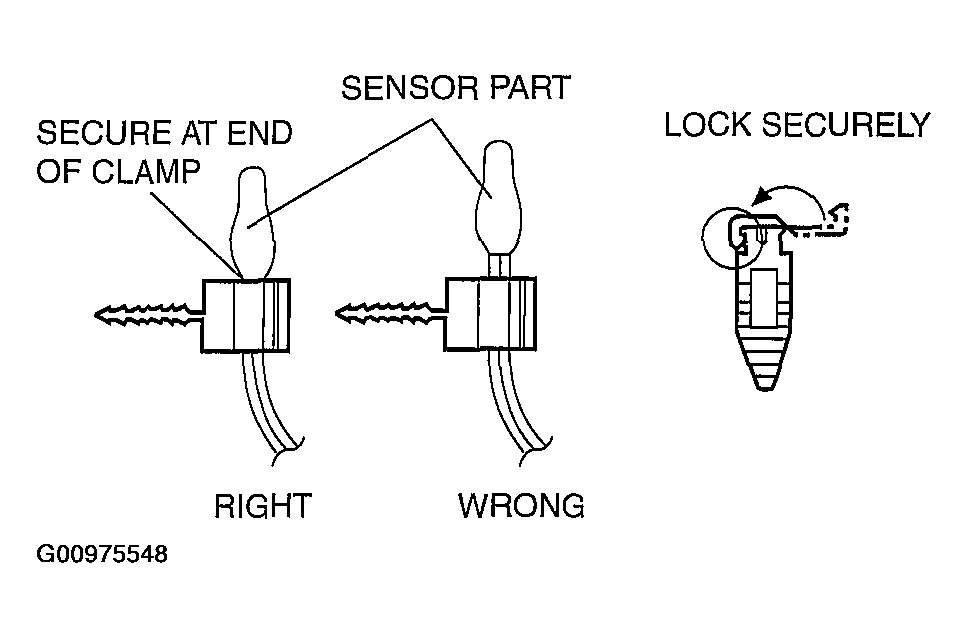 SENSOR PART

SECURE AT END OF CLAMP

LOCK SECURELY

RIGHT

WRONG

G00975548